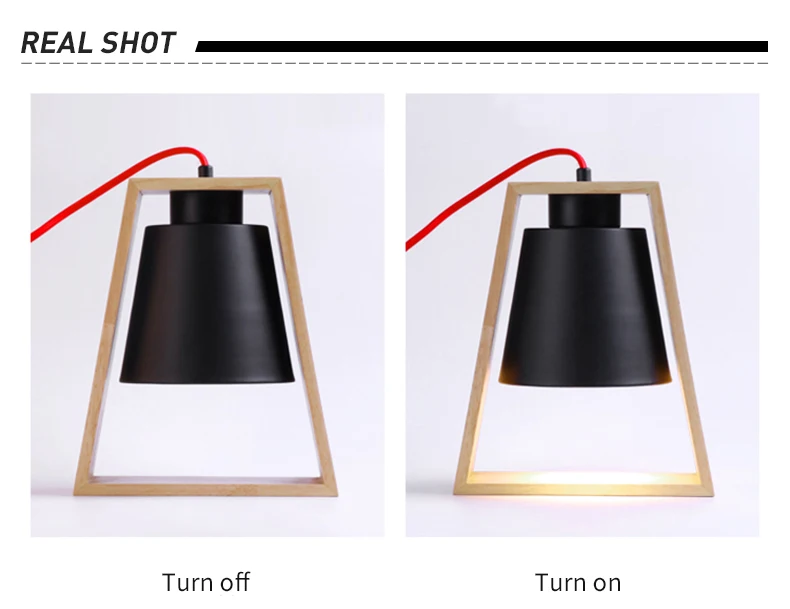 REAL SHOT

Turn off

Turn on