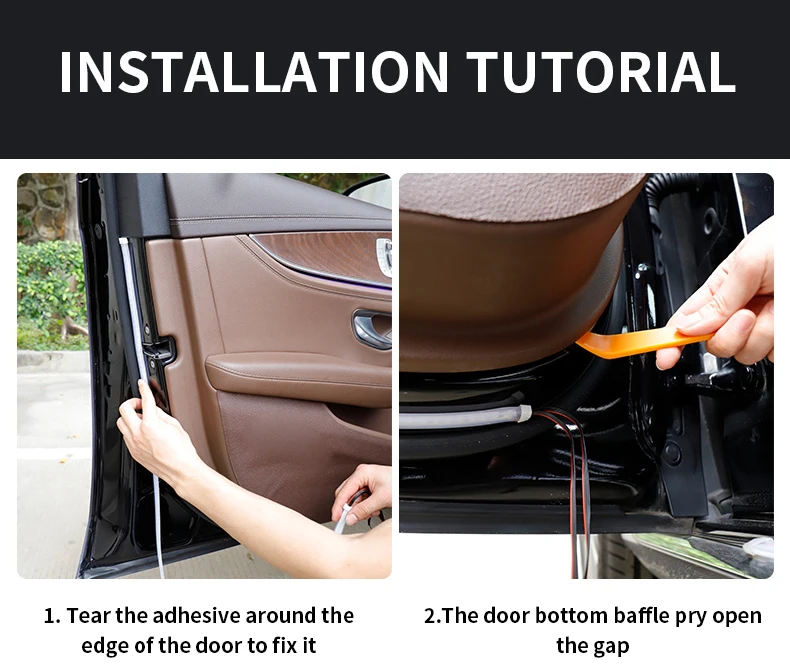 INSTALLATION TUTORIAL

1. Tear the adhesive around the edge of the door to fix it

2.The door bottom baffle pry open the gap