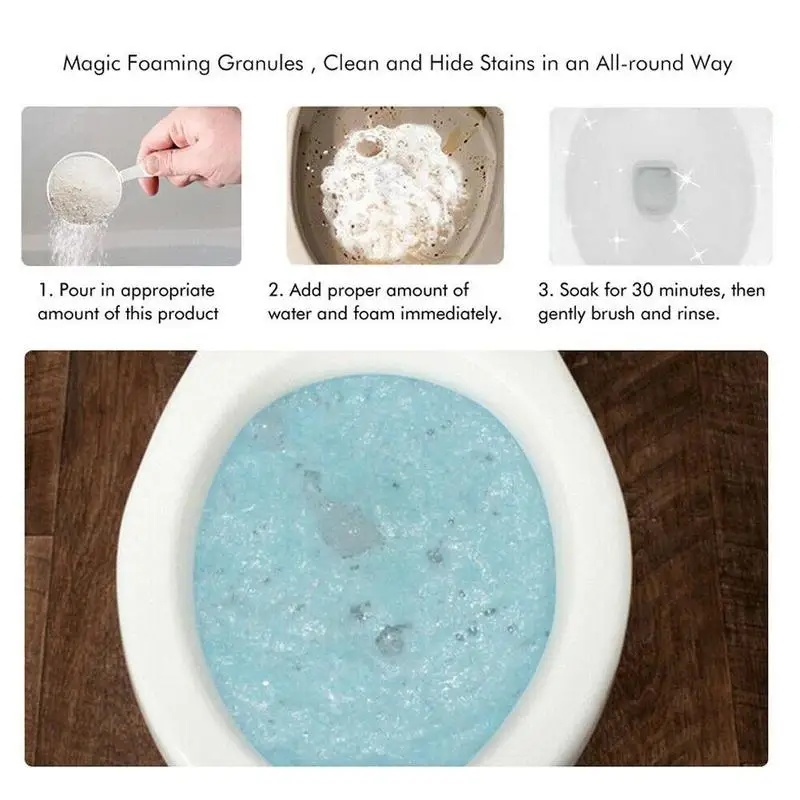 Magic Foaming Granules , Clean and Hide Stains in an All-round Way

1. Pour in appropriate amount of this product

2. Add proper amount of water and foam immediately.

3. Soak for 30 minutes, then gently brush and rinse.