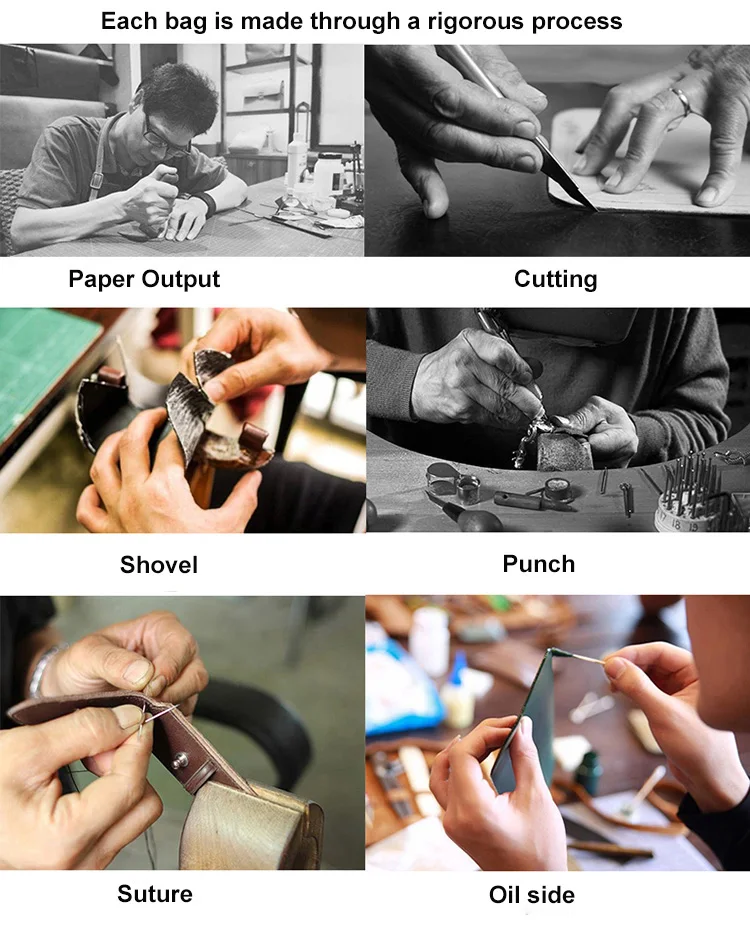 Each bag is made through a rigorous process

Paper Output

Cutting

Shovel

Punch

Suture

Oil side