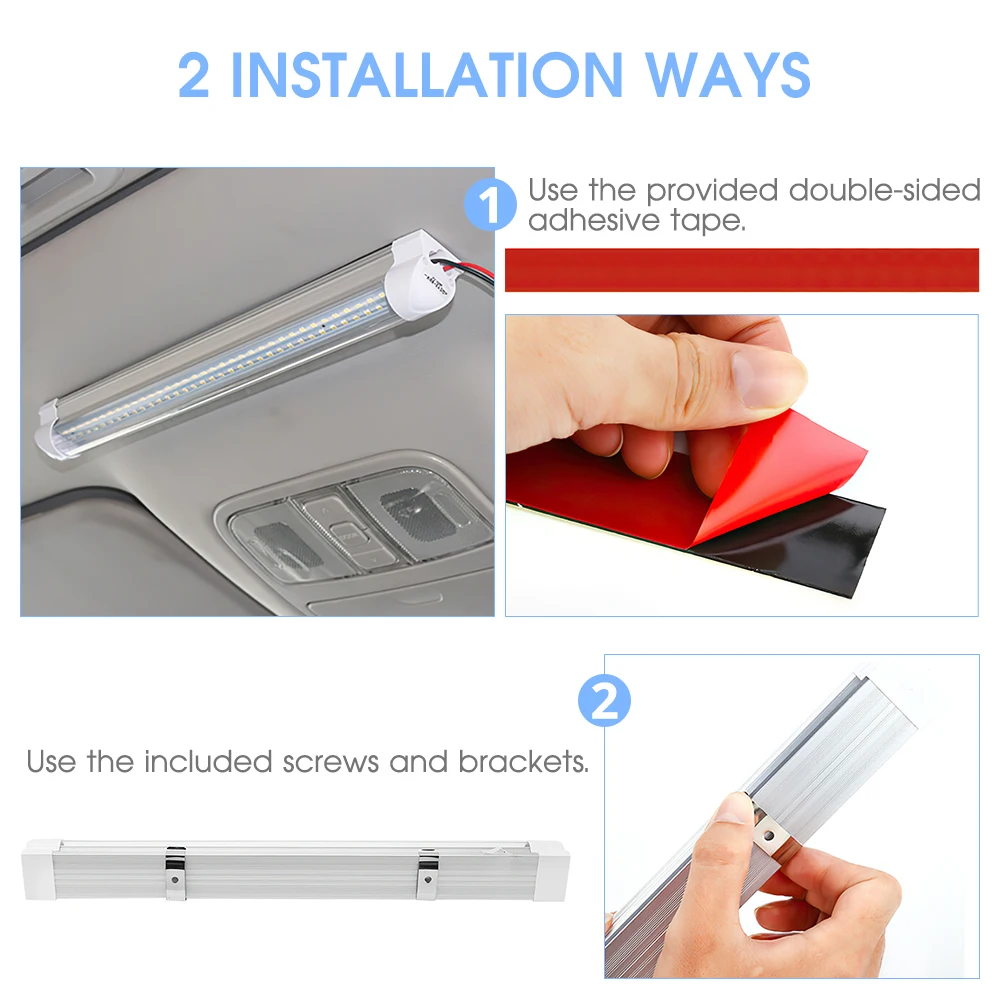 2 INSTALLATION WAYS

1 Use the provided double-sided adhesive tape.

2

Use the included screws and brackets.