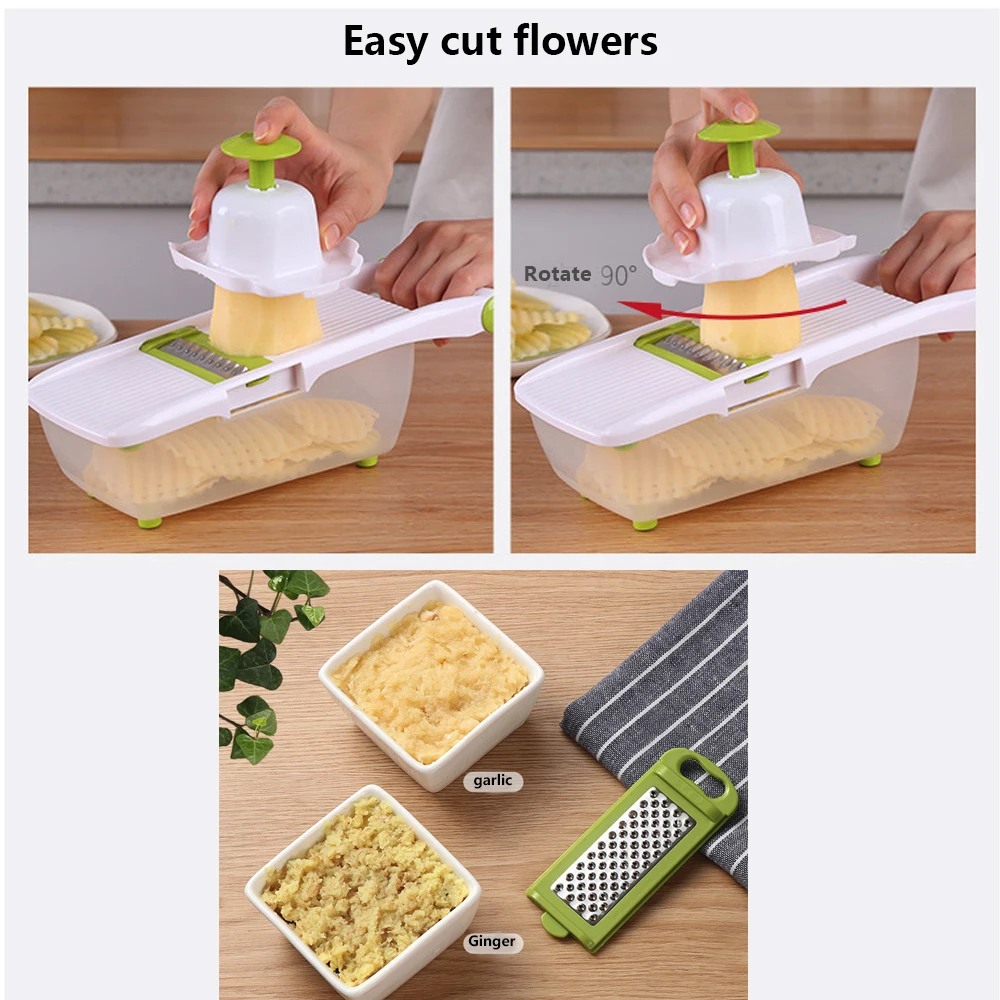 Easy cut flowers

Rotate 90°

garlic

Ginger