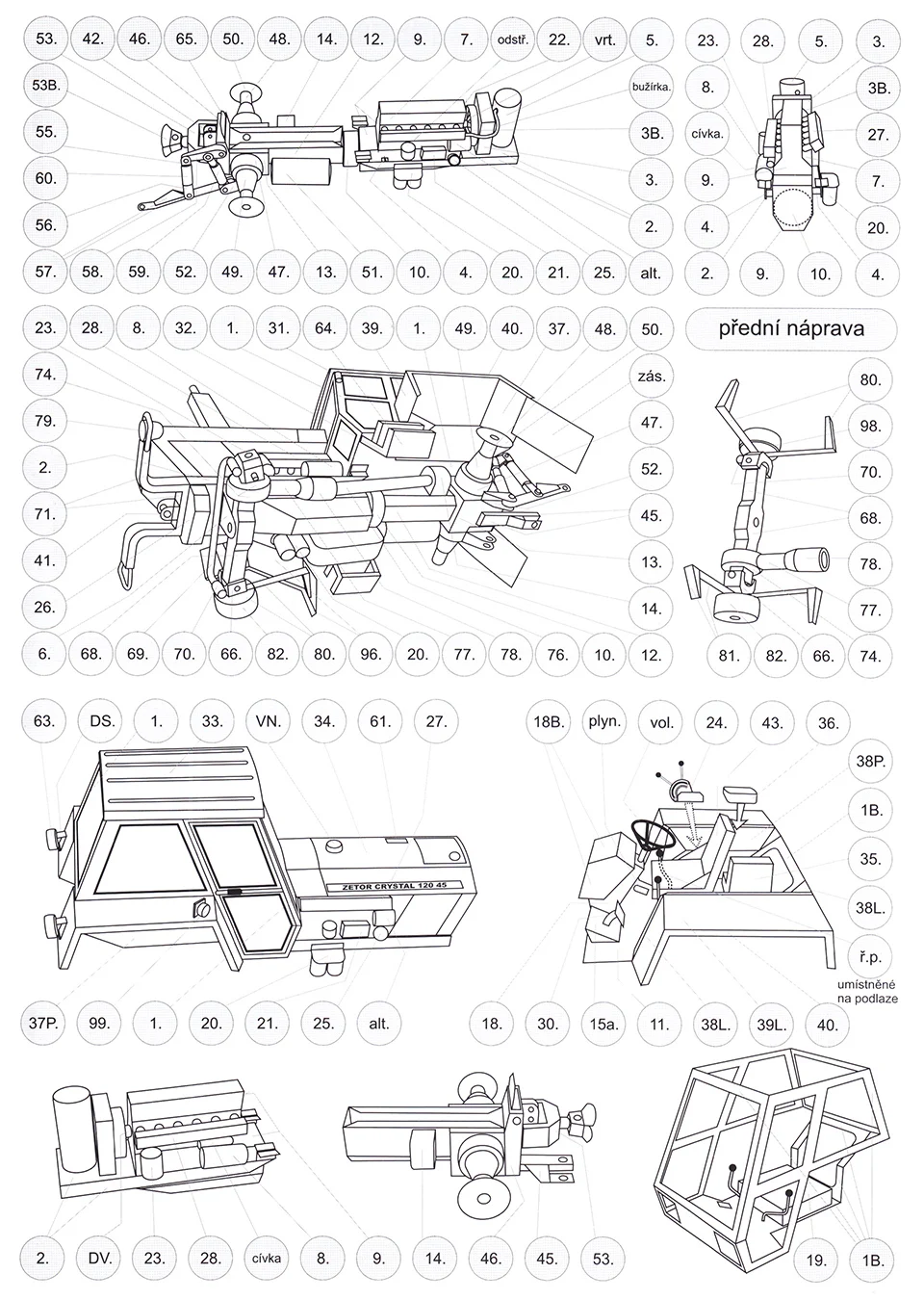 53. 42. 46. 65. 50. 48. 14. 12. 9. 7. odstř. 22. vrt. 5.

53B.
55.
60.
56.

bužírka.
3B.
3.
2.

57. 58. 59. 52. 49. 47. 13. 51. 10. 4. 20. 21. 25. alt.

23. 28. 5. 3.
8. 3B.
cívka. 27.
9. 7.
4. 20.
2. 9. 10. 4.

23. 28. 8. 32. 1. 31. 64. 39. 1. 49. 40. 37. 48. 50.

74.
79.
2.
71.
41.
26.

zás.
47.
52.
45.
13.
14.

6. 68. 69. 70. 66. 82. 80. 96. 20. 77. 78. 76. 10. 12.

přední náprava

80.
98.
70.
68.
78.
77.

81. 82. 66. 74.

63. DS. 1. 33. VN. 34. 61. 27.

ZETOR CRYSTAL 120 45

37P. 99. 1. 20. 21. 25. alt.

18B. plyn. vol. 24. 43. 36.

38P.
1B.
35.
38L.
ř.p.
umístněné na podlaze

18. 30. 15a. 11. 38L. 39L. 40.

2. DV. 23. 28. cívka 8. 9. 14. 46. 45. 53.

19. 1B.