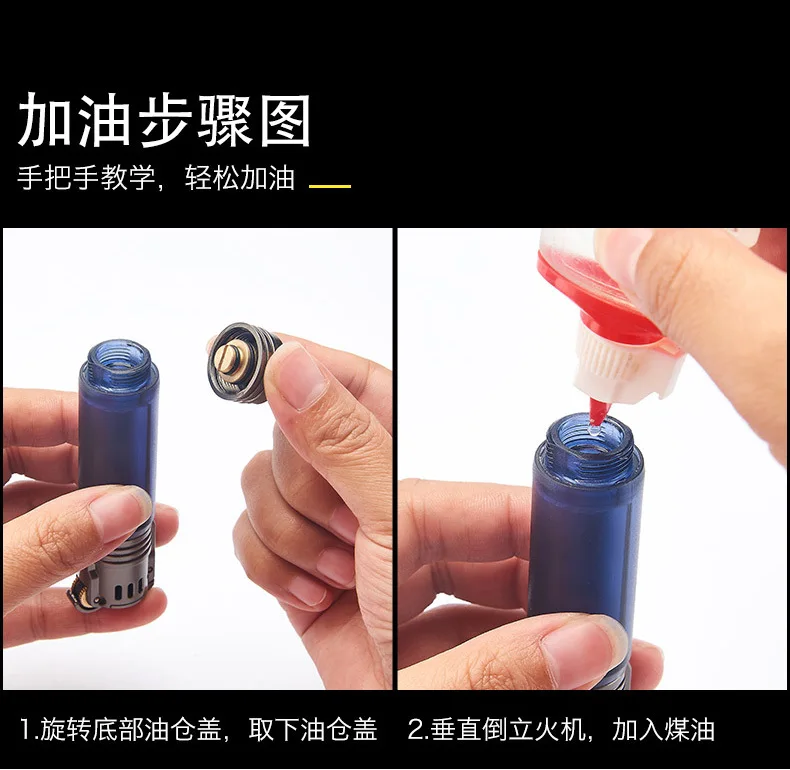 加油步骤图

手把手教学，轻松加油

1.旋转底部油仓盖，取下油仓盖

2.垂直倒立火机，加入煤油