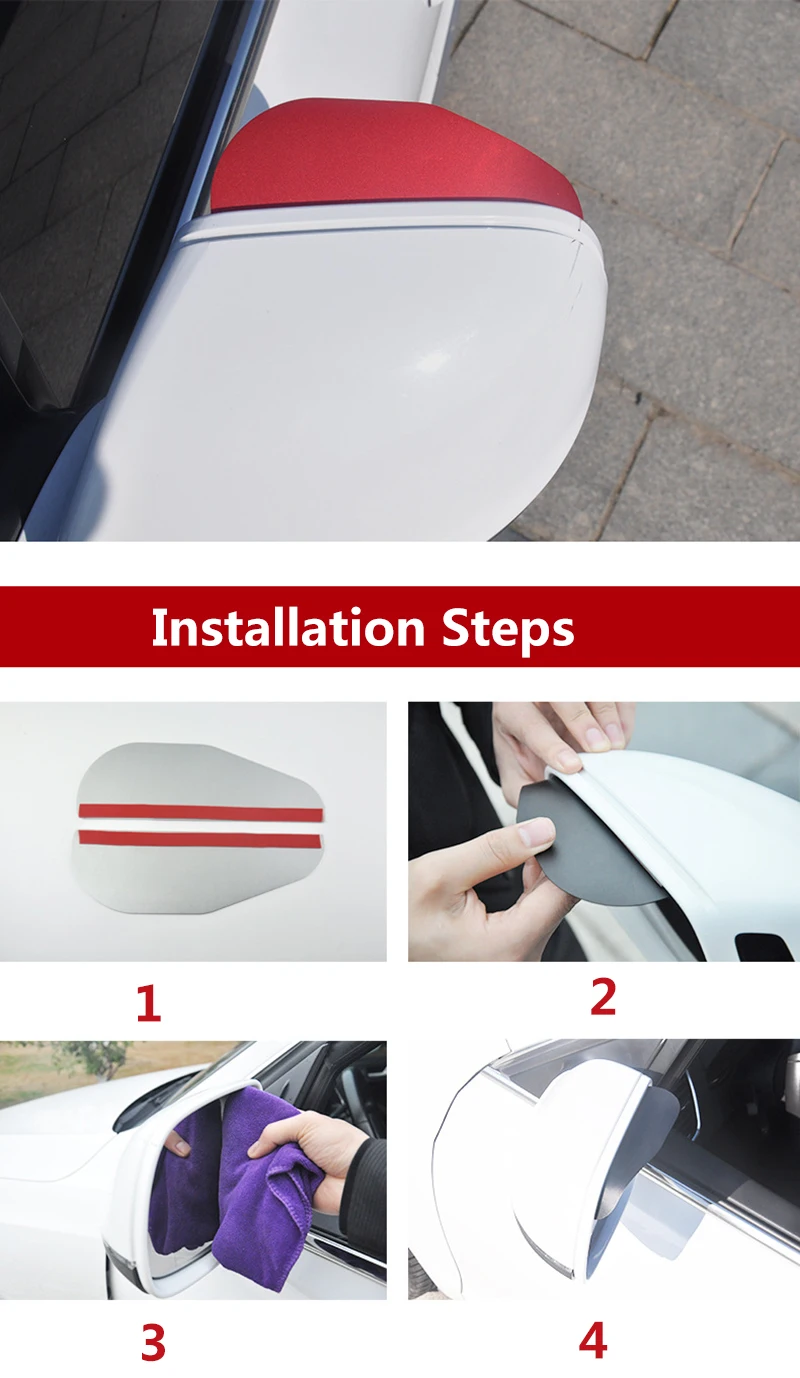 Installation Steps

1

2

3

4