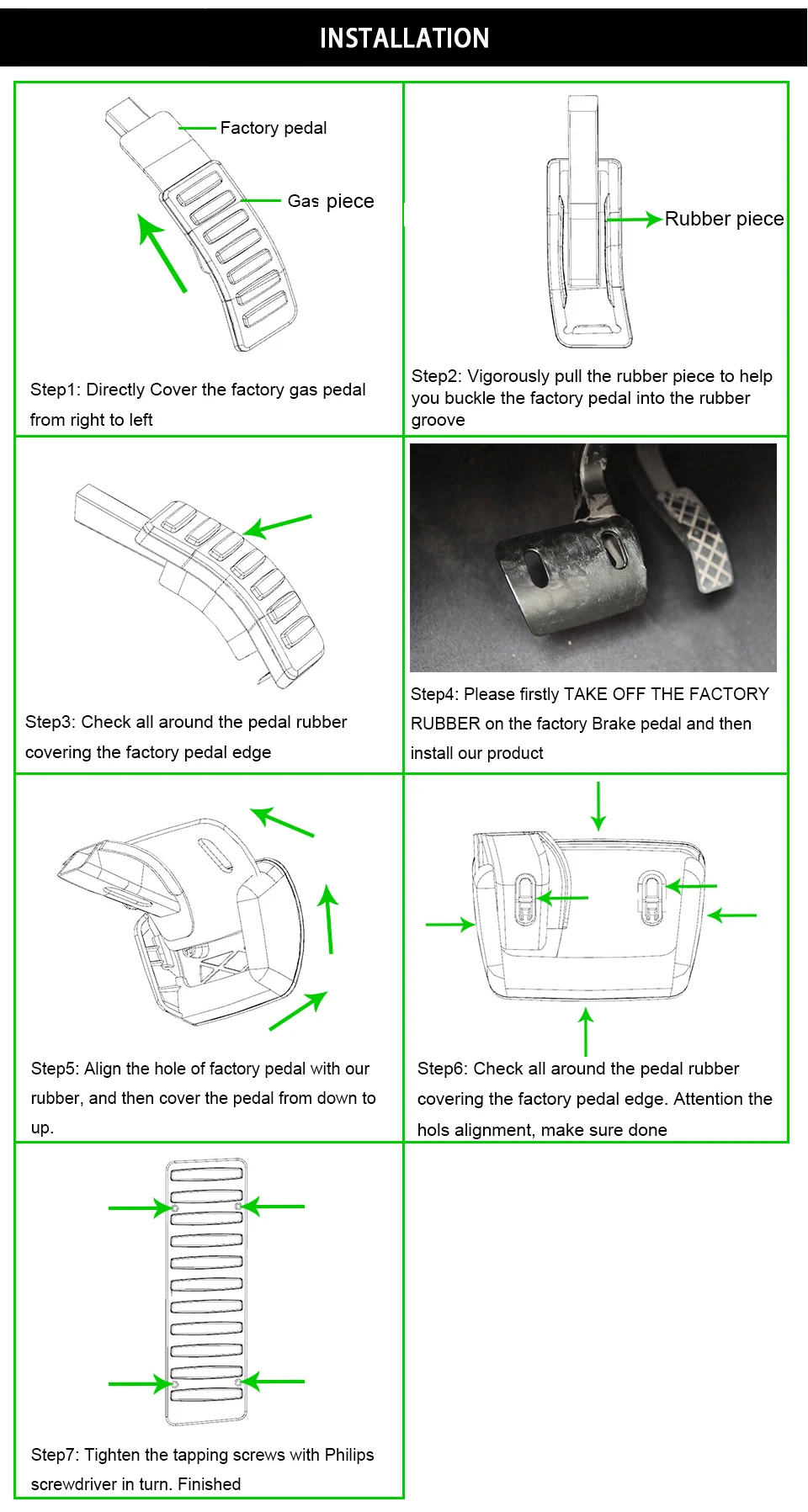 INSTALLATION

Factory pedal

Gas piece

Step1: Directly Cover the factory gas pedal from right to left

Rubber piece

Step2: Vigorously pull the rubber piece to help you buckle the factory pedal into the rubber groove

Step3: Check all around the pedal rubber covering the factory pedal edge

Step4: Please firstly TAKE OFF THE FACTORY RUBBER on the factory Brake pedal and then install our product

Step5: Align the hole of factory pedal with our rubber, and then cover the pedal from down to up.

Step6: Check all around the pedal rubber covering the factory pedal edge. Attention the hols alignment, make sure done

Step7: Tighten the tapping screws with Philips screwdriver in turn. Finished