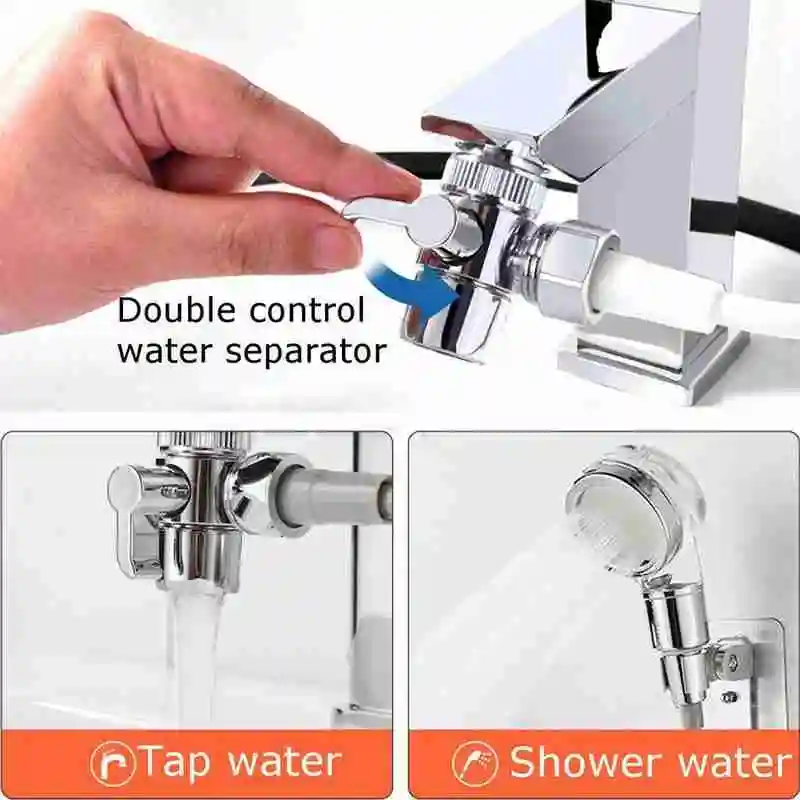 Double control water separator

Tap water

Shower water