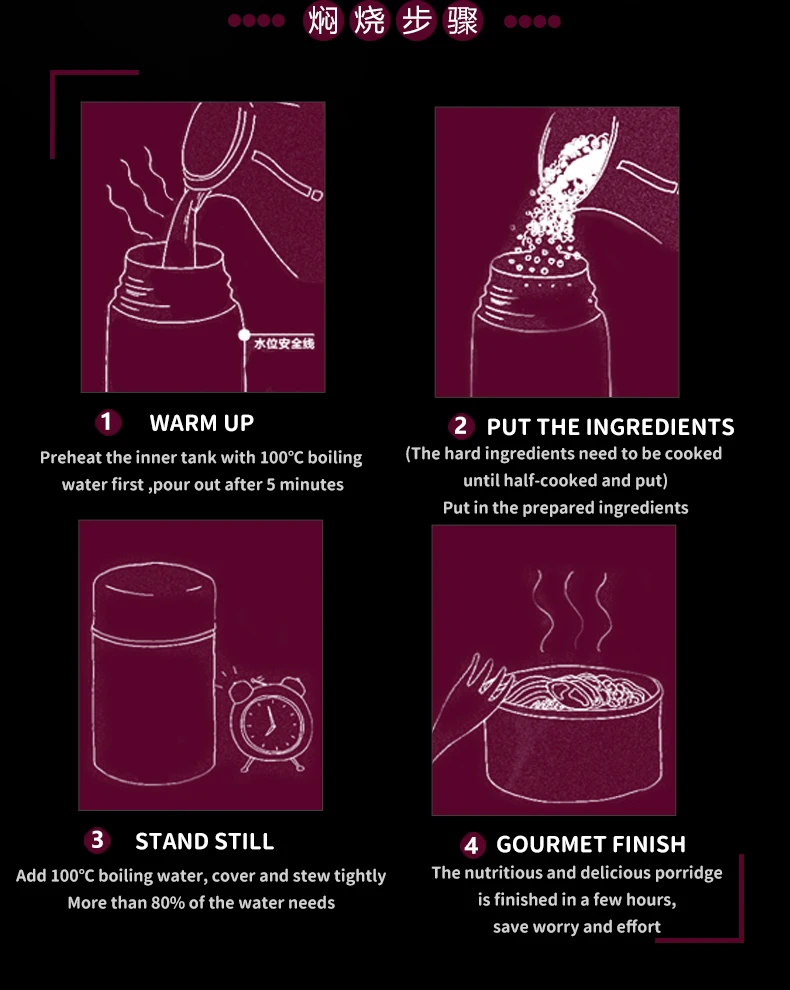 焖烧步骤

水位安全线

1 WARM UP
Preheat the inner tank with 100°C boiling water first ,pour out after 5 minutes

2 PUT THE INGREDIENTS
(The hard ingredients need to be cooked until half-cooked and put)
Put in the prepared ingredients

3 STAND STILL
Add 100°C boiling water, cover and stew tightly
More than 80% of the water needs

4 GOURMET FINISH
The nutritious and delicious porridge is finished in a few hours, save worry and effort