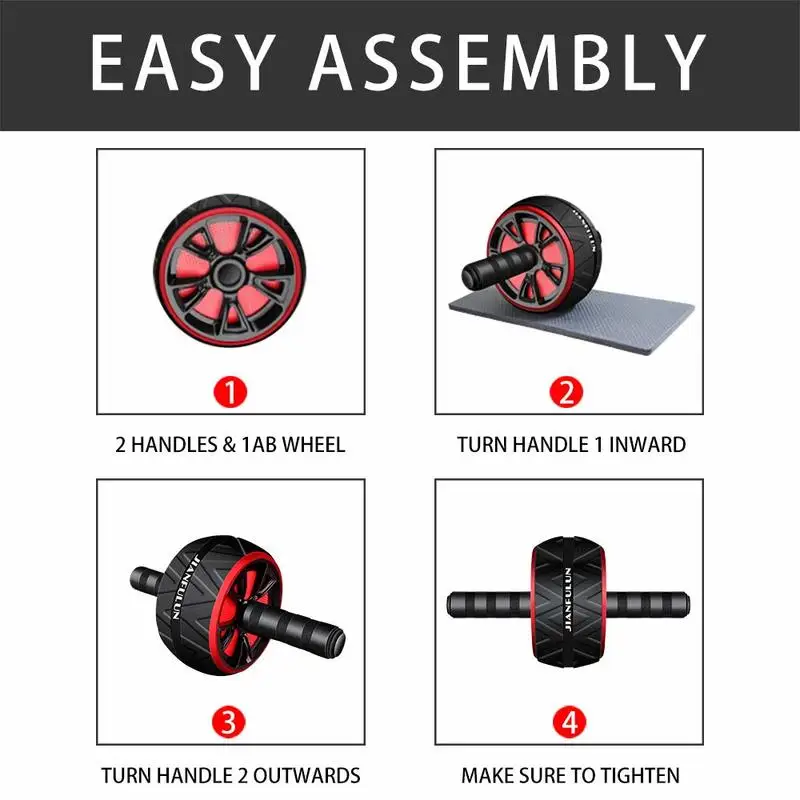 EASY ASSEMBLY

1

2 HANDLES & 1AB WHEEL

JIANFULUN

2

TURN HANDLE 1 INWARD

JIANFULUN

3

TURN HANDLE 2 OUTWARDS

JIANFULUN

4

MAKE SURE TO TIGHTEN