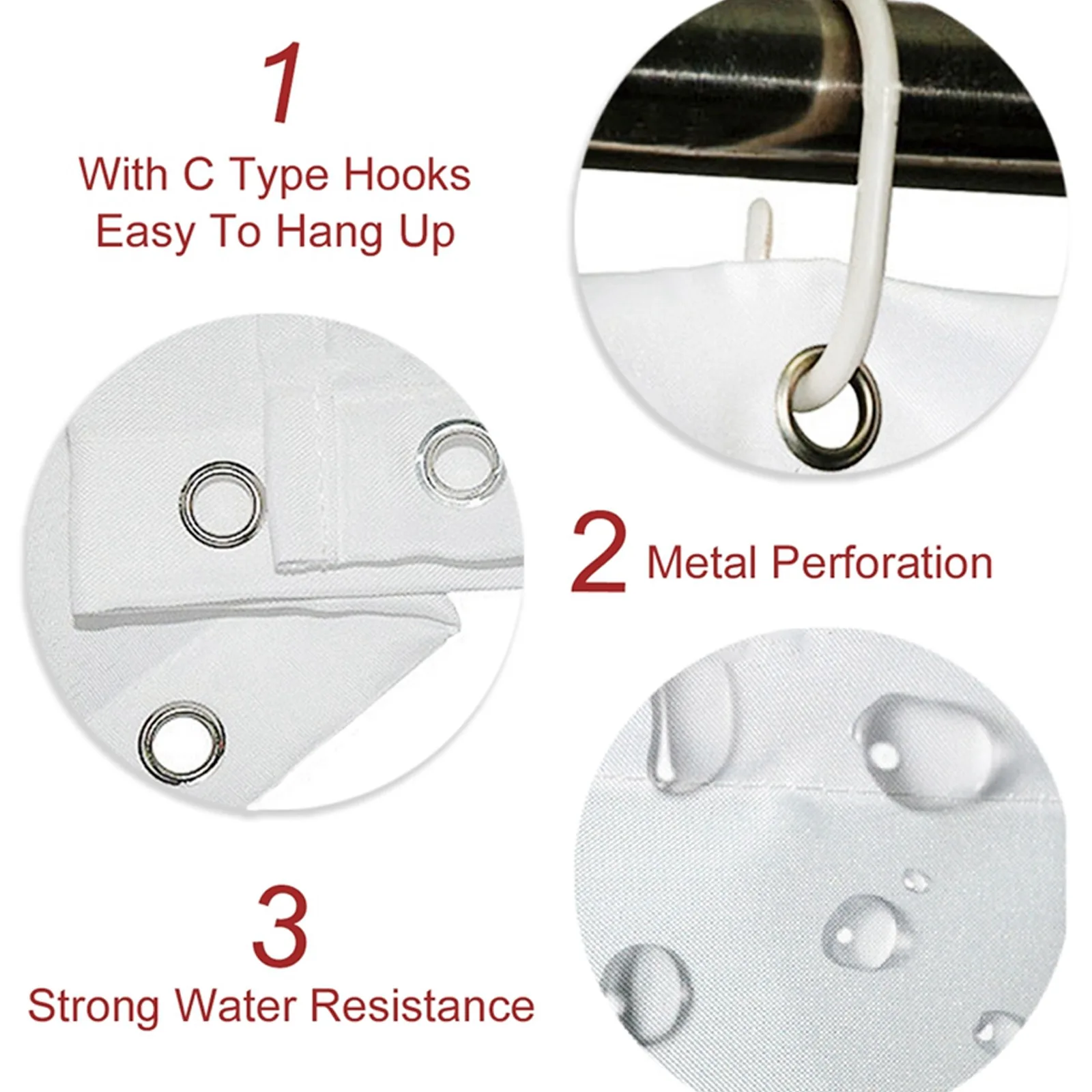 1
With C Type Hooks
Easy To Hang Up

2 Metal Perforation

3
Strong Water Resistance