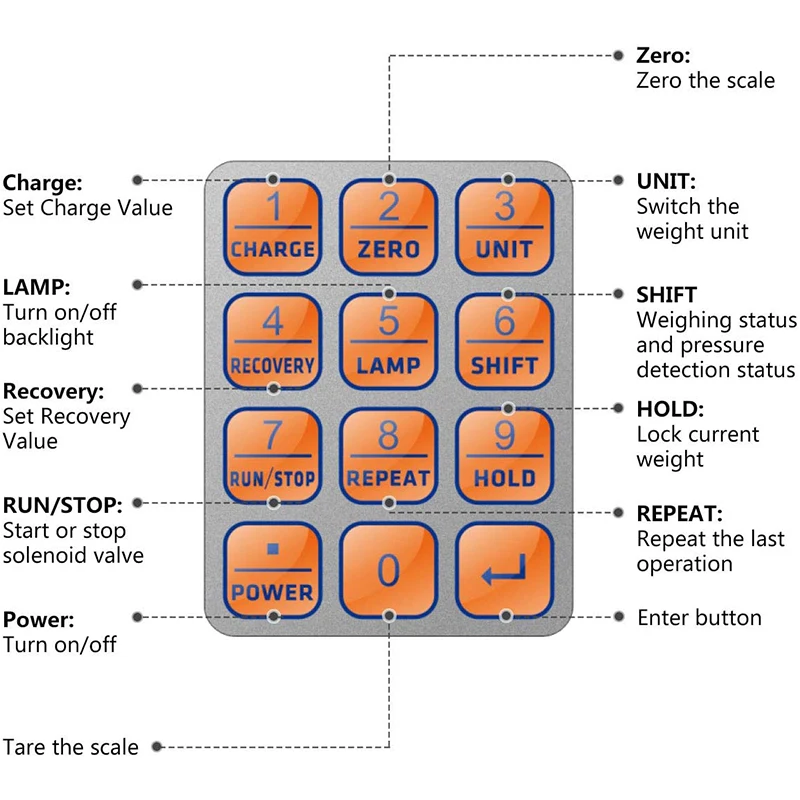 Zero:
Zero the scale

Charge:
Set Charge Value

LAMP:
Turn on/off backlight

Recovery:
Set Recovery Value

RUN/STOP:
Start or stop solenoid valve

Power:
Turn on/off

Tare the scale

1
CHARGE

2
ZERO

3
UNIT

4
RECOVERY

5
LAMP

6
SHIFT

7
RUN/STOP

8
REPEAT

9
HOLD

.
POWER

0

UNIT:
Switch the weight unit

SHIFT
Weighing status and pressure detection status

HOLD:
Lock current weight

REPEAT:
Repeat the last operation

Enter button