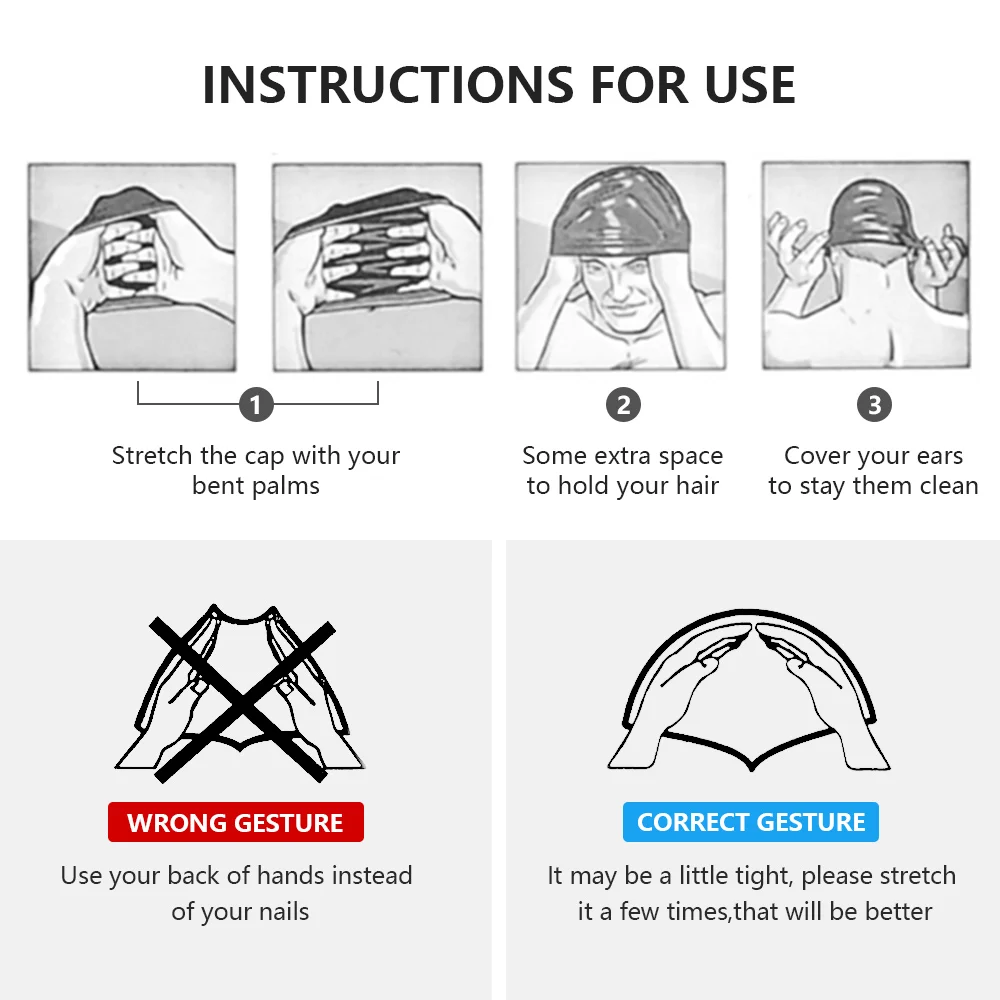 INSTRUCTIONS FOR USE

1
Stretch the cap with your bent palms

2
Some extra space to hold your hair

3
Cover your ears to stay them clean

WRONG GESTURE
Use your back of hands instead of your nails

CORRECT GESTURE
It may be a little tight, please stretch it a few times,that will be better