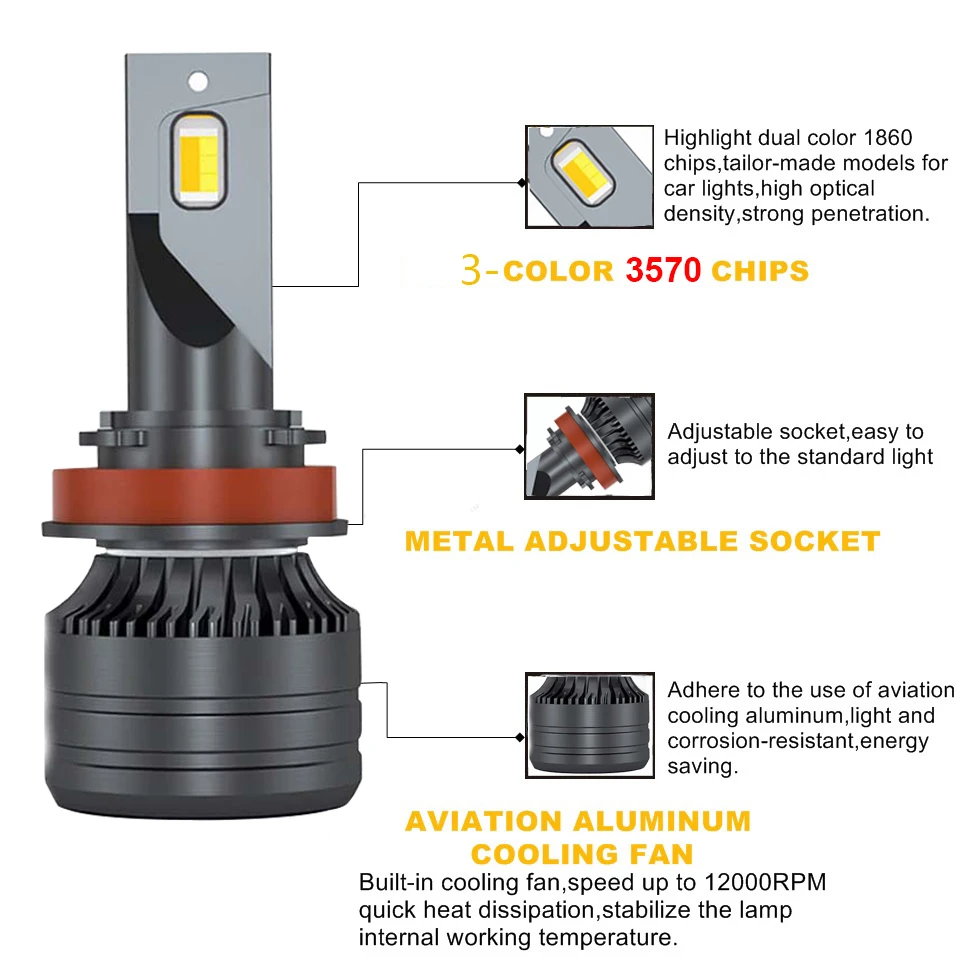 Highlight dual color 1860 chips,tailor-made models for car lights,high optical density,strong penetration.

3-COLOR 3570 CHIPS

Adjustable socket,easy to adjust to the standard light

METAL ADJUSTABLE SOCKET

Adhere to the use of aviation cooling aluminum,light and corrosion-resistant,energy saving.

AVIATION ALUMINUM COOLING FAN

Built-in cooling fan,speed up to 12000RPM quick heat dissipation,stabilize the lamp internal working temperature.