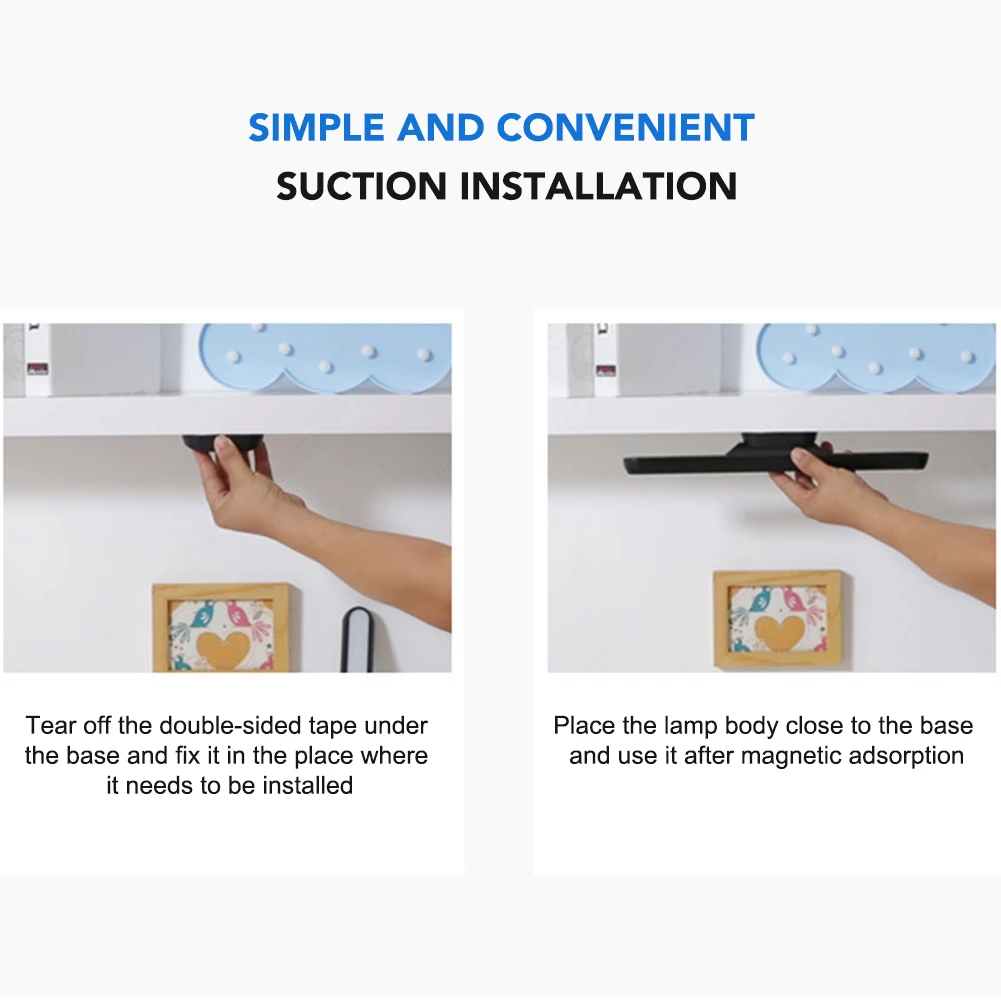 SIMPLE AND CONVENIENT
SUCTION INSTALLATION

Tear off the double-sided tape under the base and fix it in the place where it needs to be installed

Place the lamp body close to the base and use it after magnetic adsorption