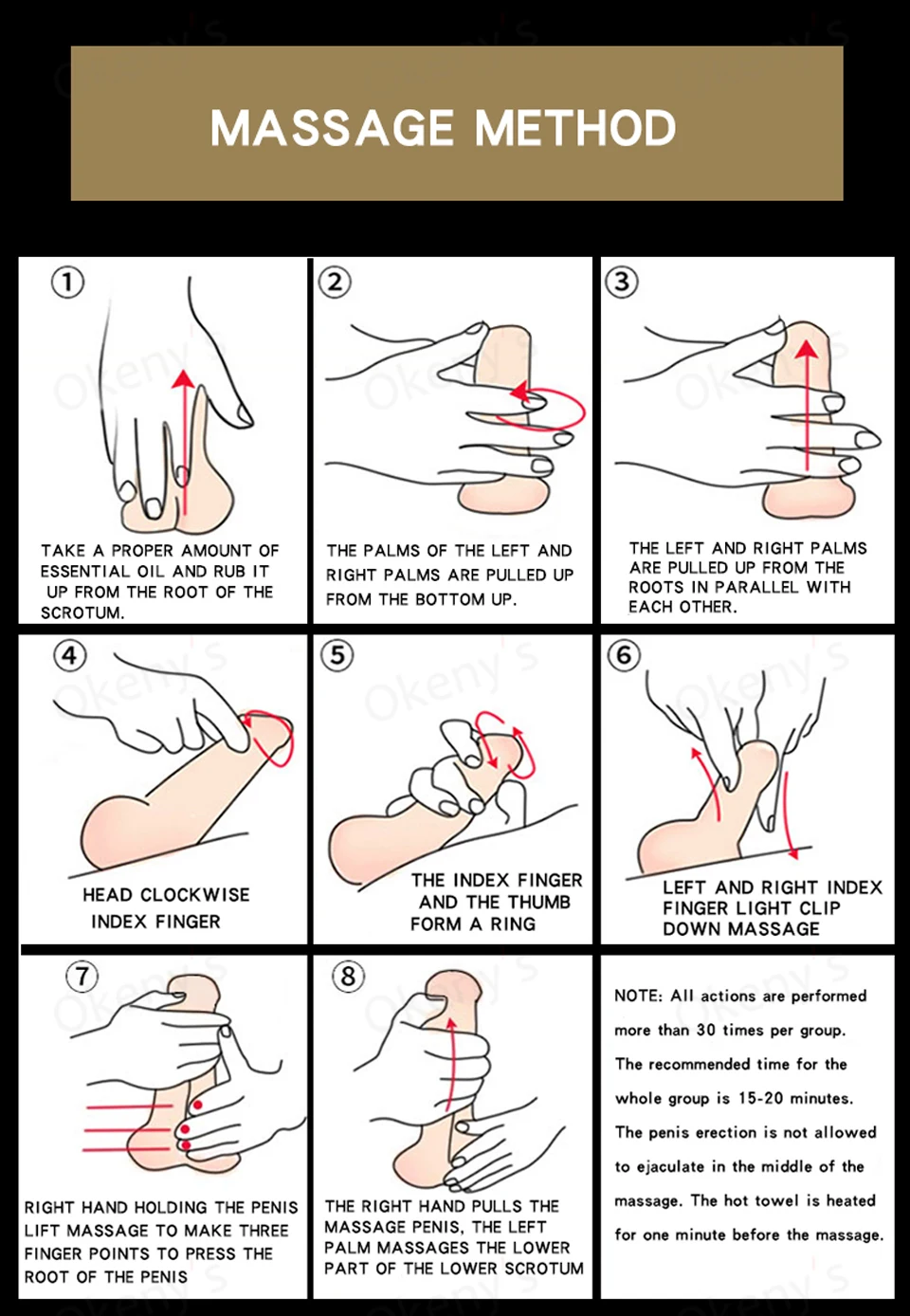 MASSAGE METHOD

①
TAKE A PROPER AMOUNT OF ESSENTIAL OIL AND RUB IT UP FROM THE ROOT OF THE SCROTUM.

②
THE PALMS OF THE LEFT AND RIGHT PALMS ARE PULLED UP FROM THE BOTTOM UP.

③
THE LEFT AND RIGHT PALMS ARE PULLED UP FROM THE ROOTS IN PARALLEL WITH EACH OTHER.

④
HEAD CLOCKWISE INDEX FINGER

⑤
THE INDEX FINGER AND THE THUMB FORM A RING

⑥
LEFT AND RIGHT INDEX FINGER LIGHT CLIP DOWN MASSAGE

⑦
RIGHT HAND HOLDING THE PENIS LIFT MASSAGE TO MAKE THREE FINGER POINTS TO PRESS THE ROOT OF THE PENIS

⑧
THE RIGHT HAND PULLS THE MASSAGE PENIS, THE LEFT PALM MASSAGES THE LOWER PART OF THE LOWER SCROTUM

NOTE: All actions are performed more than 30 times per group. The recommended time for the whole group is 15-20 minutes. The penis erection is not allowed to ejaculate in the middle of the massage. The hot towel is heated for one minute before the massage.

Okeny's