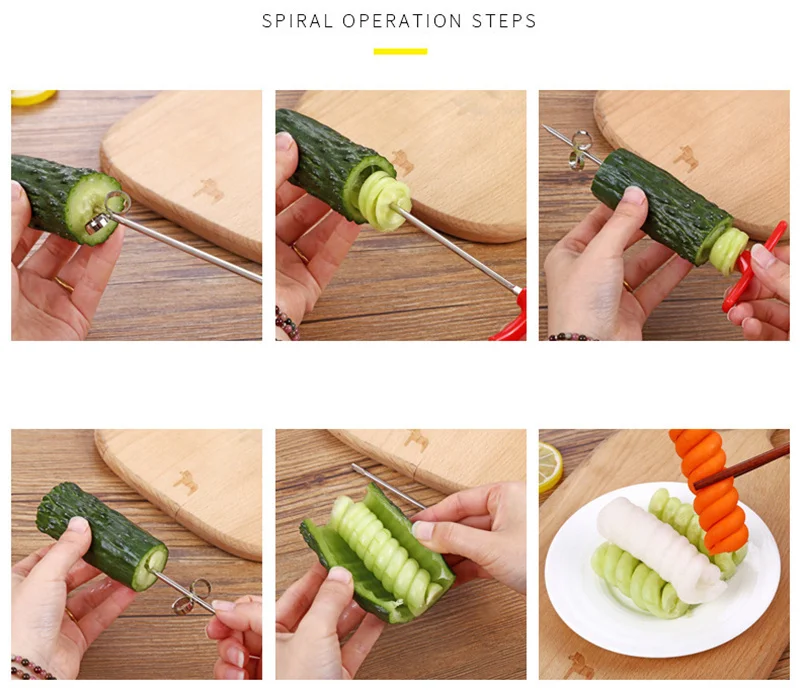 SPIRAL OPERATION STEPS