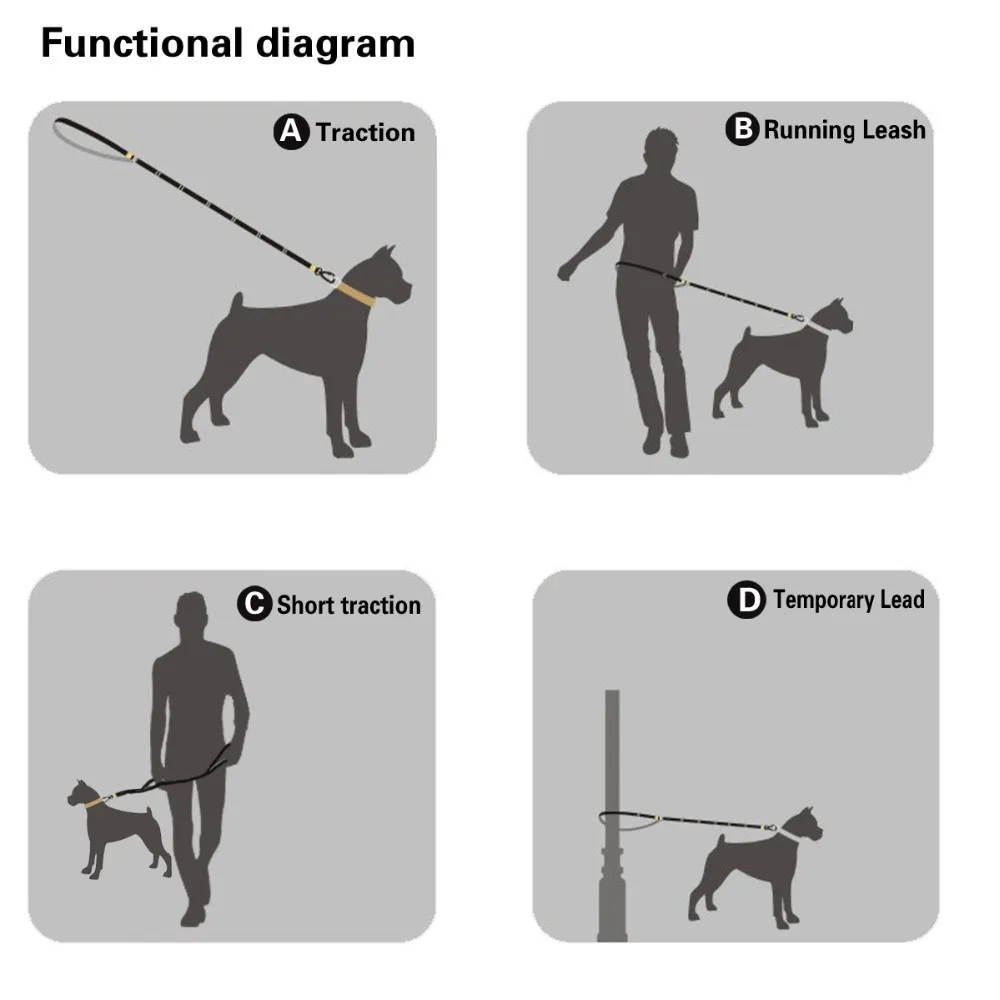 Functional diagram

A Traction

B Running Leash

C Short traction

D Temporary Lead