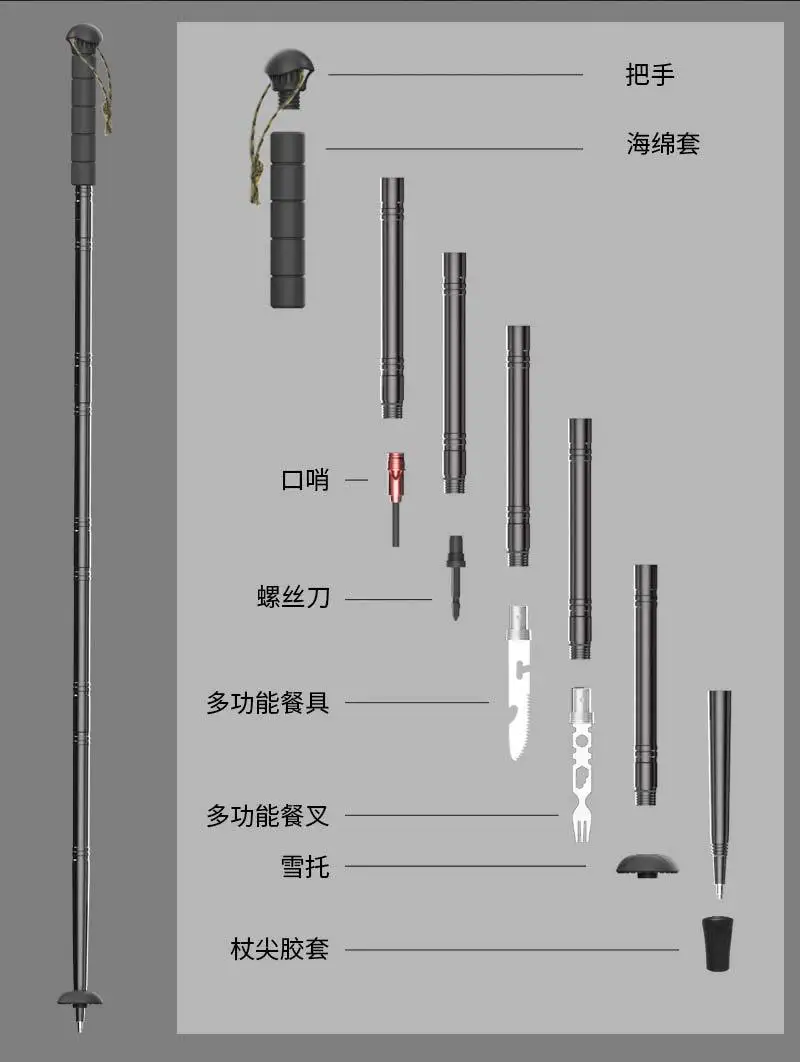 把手

海绵套

口哨

螺丝刀

多功能餐具

多功能餐叉

雪托

杖尖胶套