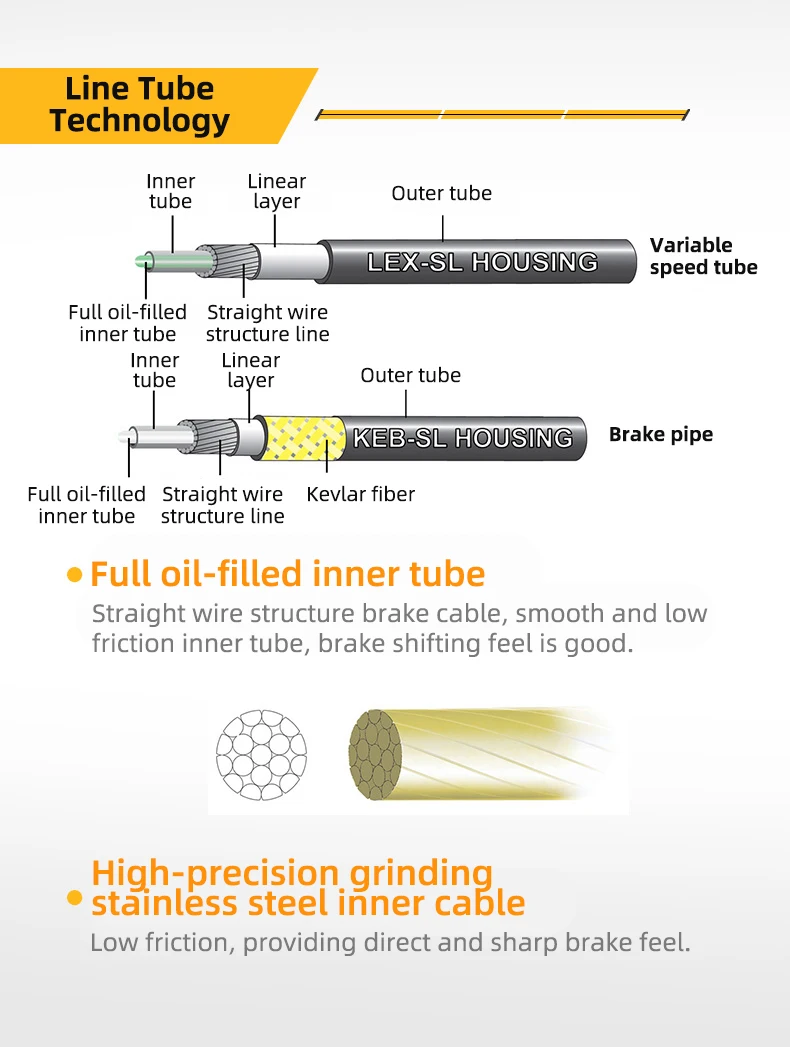 Line Tube Technology

Inner tube
Linear layer
Outer tube
LEX-SL HOUSING
Variable speed tube
Full oil-filled inner tube
Straight wire structure line

Inner tube
Linear layer
Outer tube
KEB-SL HOUSING
Brake pipe
Full oil-filled inner tube
Straight wire structure line
Kevlar fiber

Full oil-filled inner tube
Straight wire structure brake cable, smooth and low friction inner tube, brake shifting feel is good.

High-precision grinding stainless steel inner cable
Low friction, providing direct and sharp brake feel.