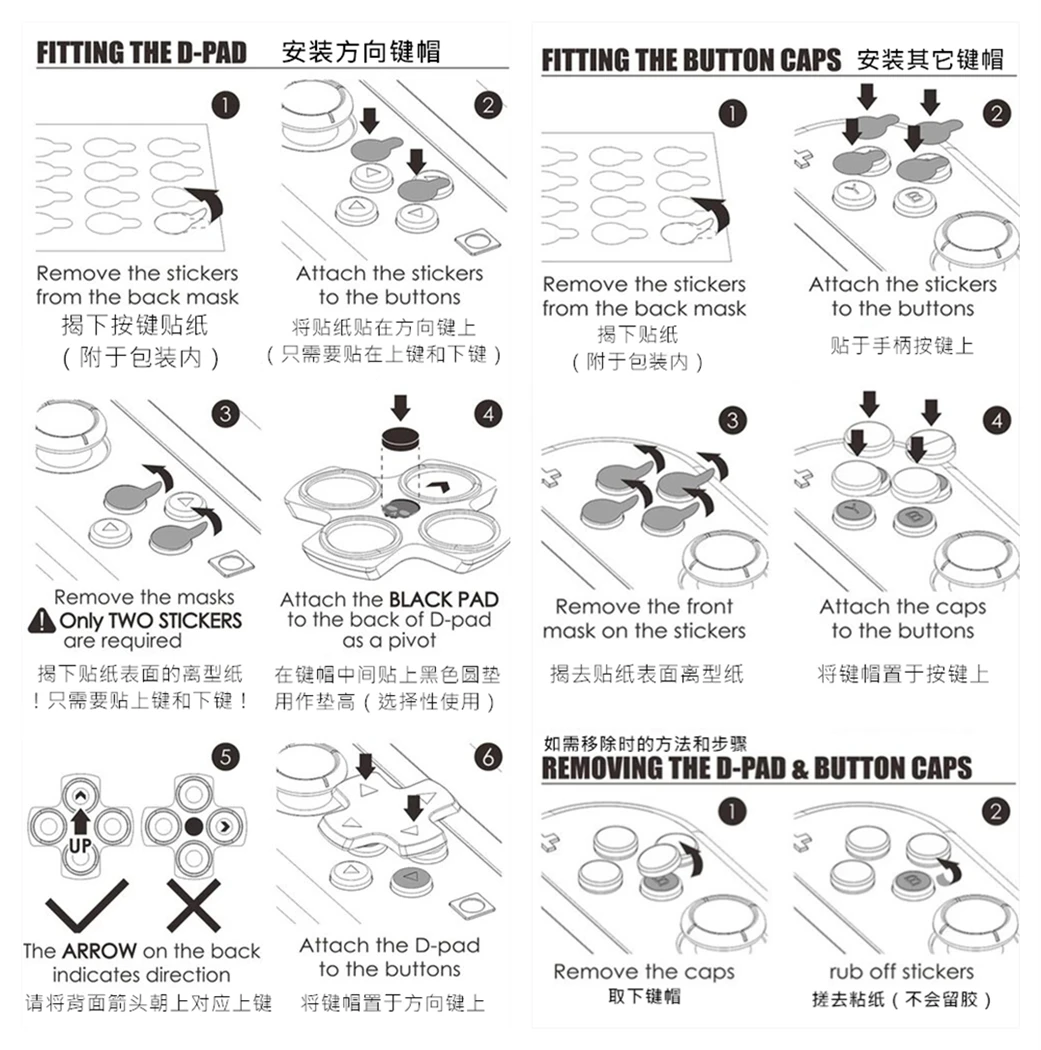 FITTING THE D-PAD 安装方向键帽

1

Remove the stickers from the back mask
揭下按键贴纸
（附于包装内）

2

Attach the stickers to the buttons
将贴纸贴在方向键上
（只需要贴在上键和下键）

3

Remove the masks
Only TWO STICKERS are required
揭下贴纸表面的离型纸
！只需要贴上键和下键！

4

Attach the BLACK PAD to the back of D-pad as a pivot
在键帽中间贴上黑色圆垫
用作垫高（选择性使用）

5

UP

The ARROW on the back indicates direction
请将背面箭头朝上对应上键

6

Attach the D-pad to the buttons
将键帽置于方向键上

FITTING THE BUTTON CAPS 安装其它键帽

1

Remove the stickers from the back mask
揭下贴纸
（附于包装内）

2

Y B

Attach the stickers to the buttons
贴于手柄按键上

3

Remove the front mask on the stickers
揭去贴纸表面离型纸

4

Y B

Attach the caps to the buttons
将键帽置于按键上

如需移除时的方法和步骤
REMOVING THE D-PAD & BUTTON CAPS

1

B

Remove the caps
取下键帽

2

B

rub off stickers
搓去粘纸（不会留胶）