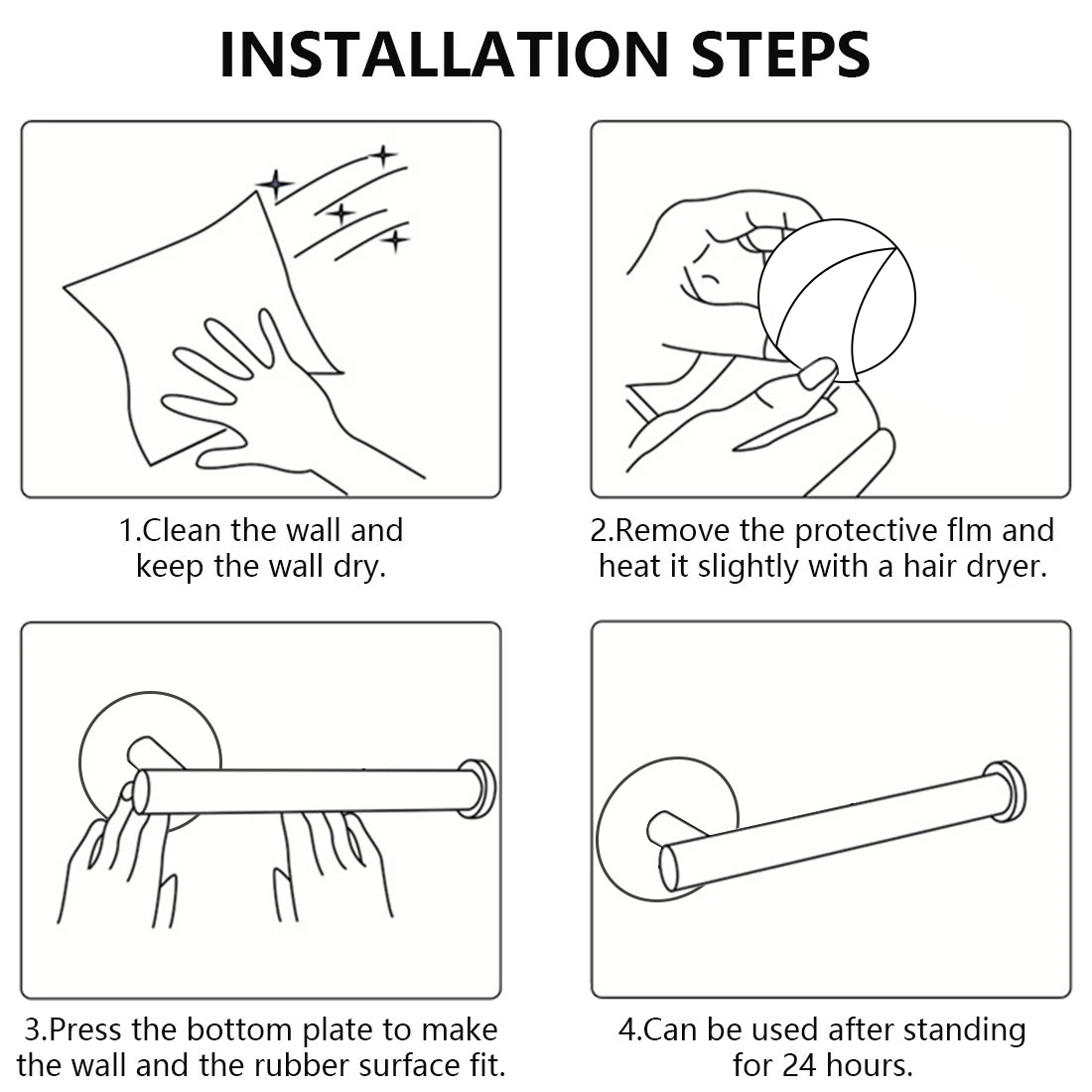 INSTALLATION STEPS

1.Clean the wall and keep the wall dry.

2.Remove the protective flm and heat it slightly with a hair dryer.

3.Press the bottom plate to make the wall and the rubber surface fit.

4.Can be used after standing for 24 hours.