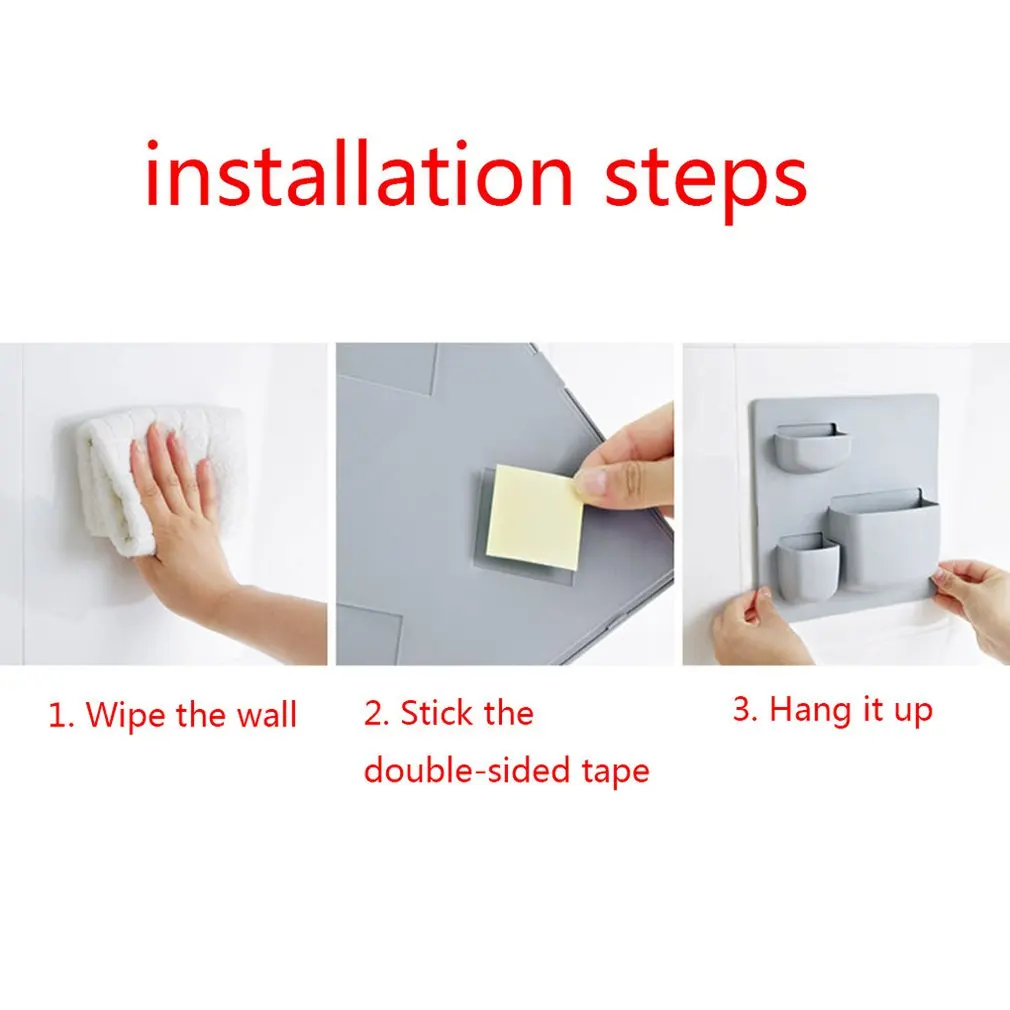 installation steps

1. Wipe the wall

2. Stick the double-sided tape

3. Hang it up