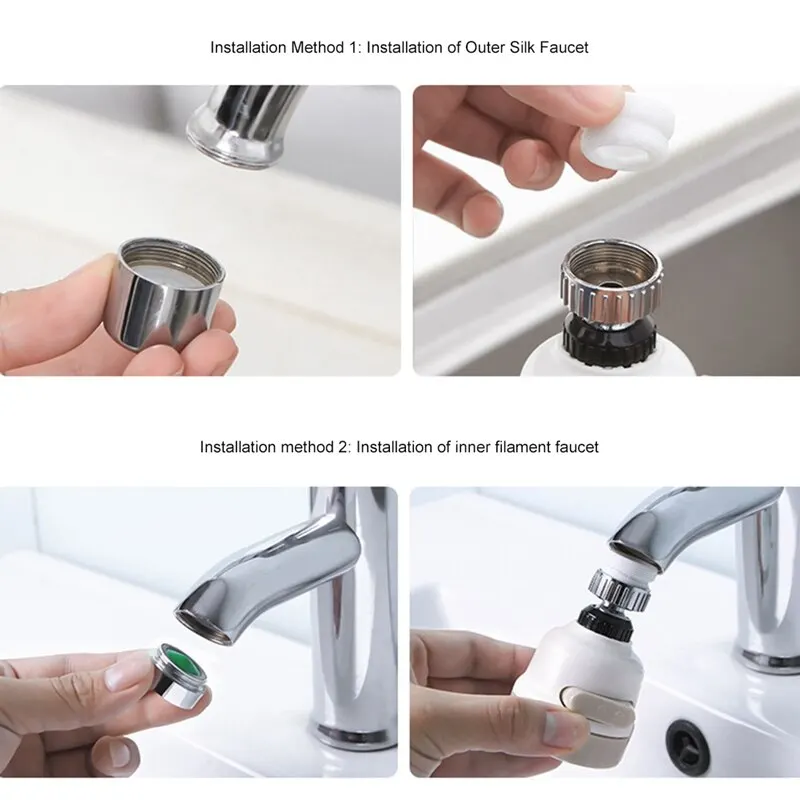 Installation Method 1: Installation of Outer Silk Faucet

Installation method 2: Installation of inner filament faucet