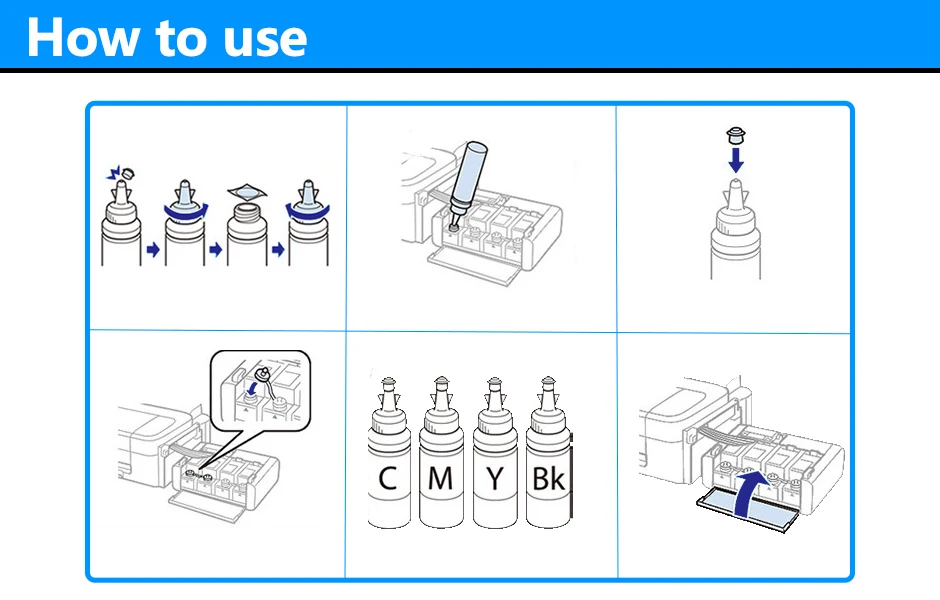 How to use

C M Y Bk