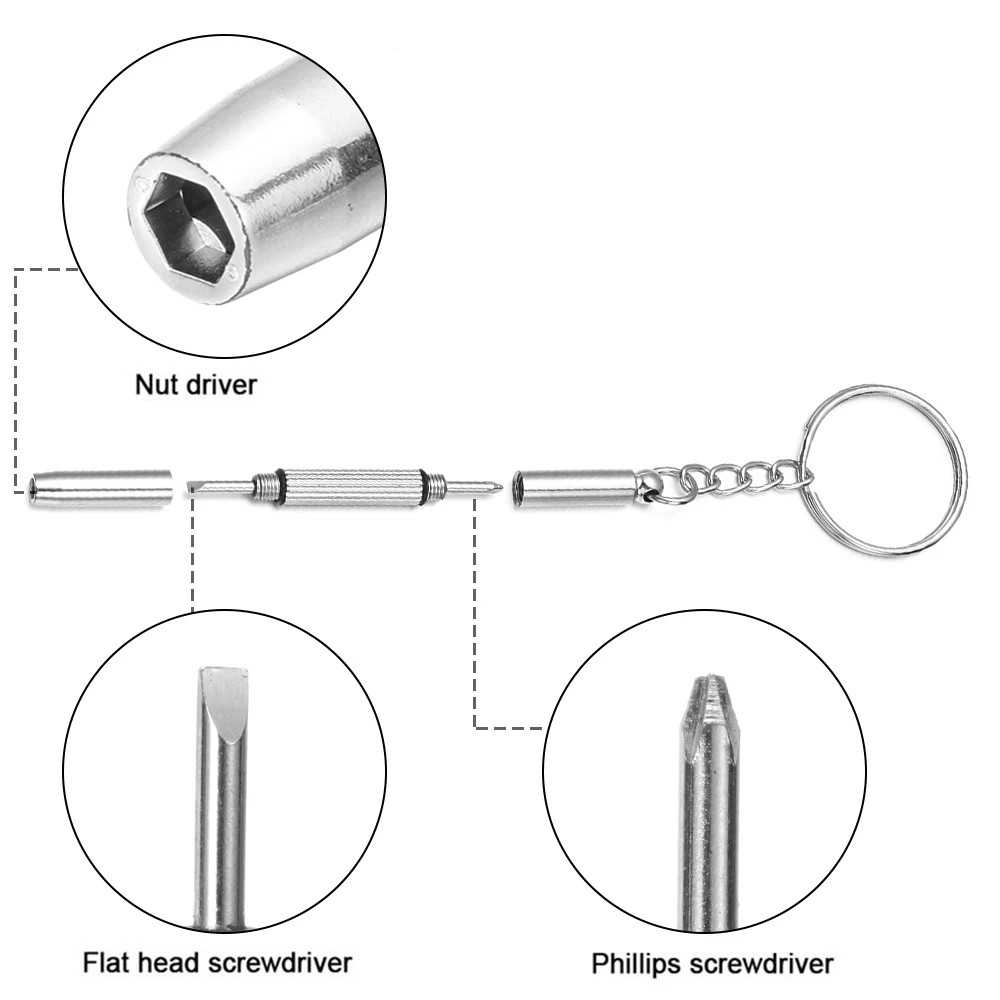 Nut driver

Flat head screwdriver

Phillips screwdriver