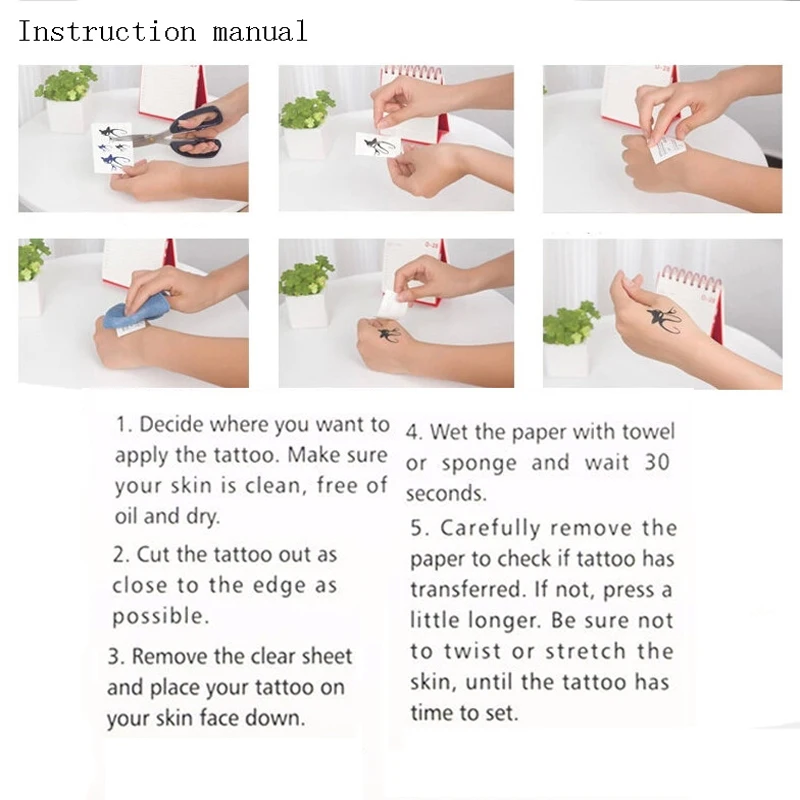 Instruction manual

1. Decide where you want to apply the tattoo. Make sure your skin is clean, free of oil and dry.

2. Cut the tattoo out as close to the edge as possible.

3. Remove the clear sheet and place your tattoo on your skin face down.

4. Wet the paper with towel or sponge and wait 30 seconds.

5. Carefully remove the paper to check if tattoo has transferred. If not, press a little longer. Be sure not to twist or stretch the skin, until the tattoo has time to set.