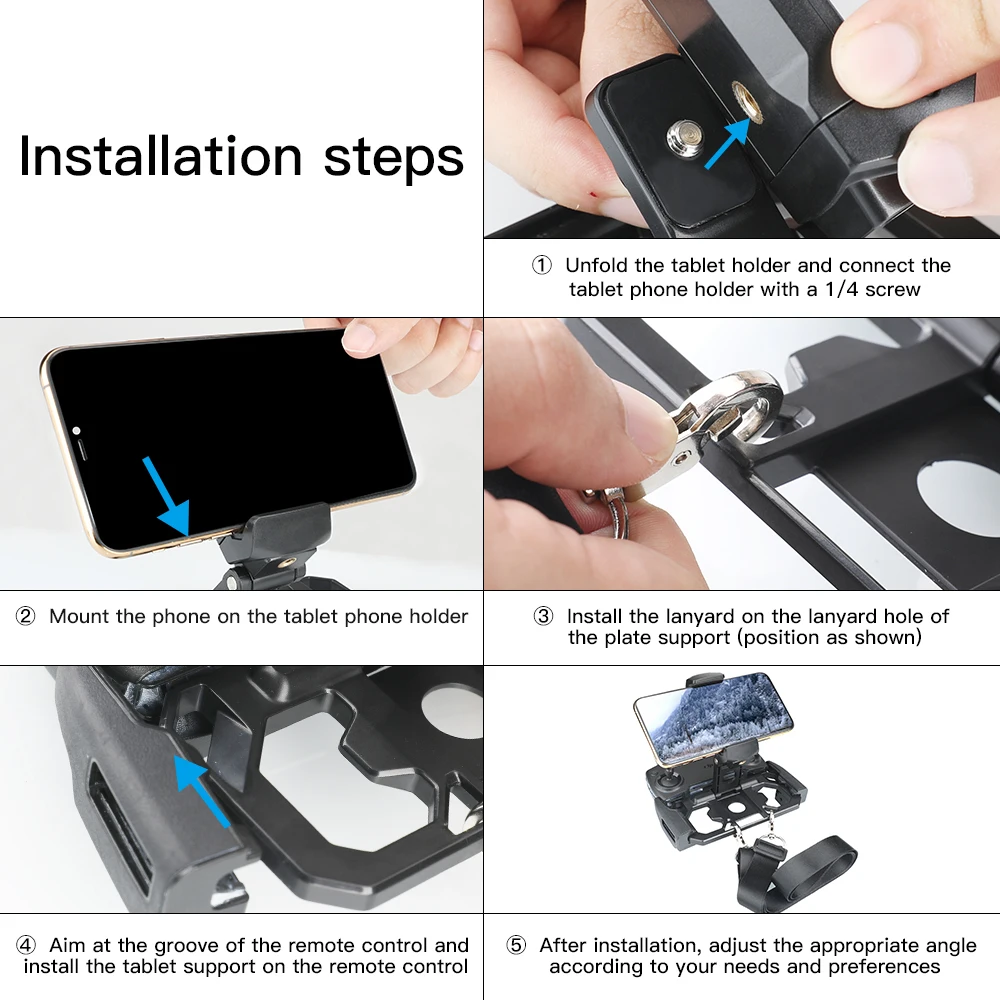 Installation steps

① Unfold the tablet holder and connect the tablet phone holder with a 1/4 screw

② Mount the phone on the tablet phone holder

③ Install the lanyard on the lanyard hole of the plate support (position as shown)

④ Aim at the groove of the remote control and install the tablet support on the remote control

⑤ After installation, adjust the appropriate angle according to your needs and preferences