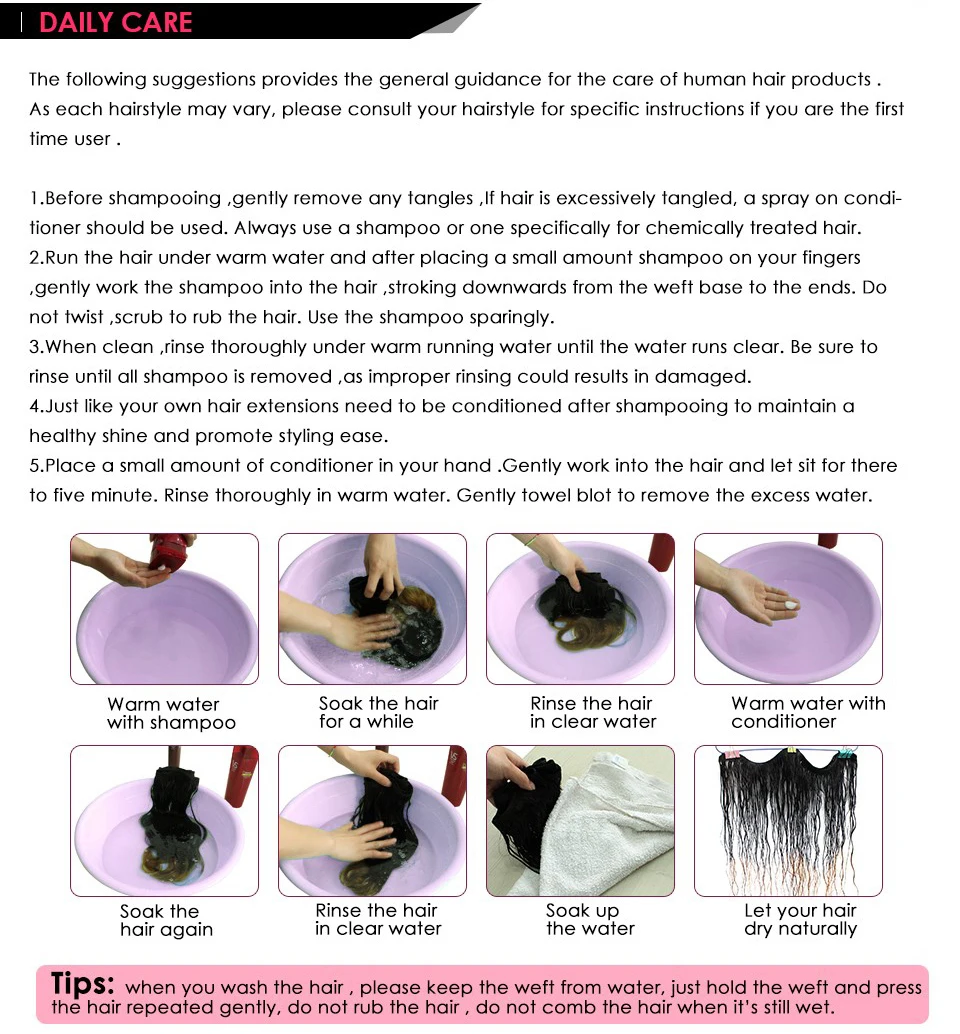 DAILY CARE

The following suggestions provides the general guidance for the care of human hair products . As each hairstyle may vary, please consult your hairstyle for specific instructions if you are the first time user .

1.Before shampooing ,gently remove any tangles ,If hair is excessively tangled, a spray on conditioner should be used. Always use a shampoo or one specifically for chemically treated hair.
2.Run the hair under warm water and after placing a small amount shampoo on your fingers ,gently work the shampoo into the hair ,stroking downwards from the weft base to the ends. Do not twist ,scrub to rub the hair. Use the shampoo sparingly.
3.When clean ,rinse thoroughly under warm running water until the water runs clear. Be sure to rinse until all shampoo is removed ,as improper rinsing could results in damaged.
4.Just like your own hair extensions need to be conditioned after shampooing to maintain a healthy shine and promote styling ease.
5.Place a small amount of conditioner in your hand .Gently work into the hair and let sit for there to five minute. Rinse thoroughly in warm water. Gently towel blot to remove the excess water.

Warm water with shampoo

Soak the hair for a while

Rinse the hair in clear water

Warm water with conditioner

Soak the hair again

Rinse the hair in clear water

Soak up the water

Let your hair dry naturally

Tips: when you wash the hair , please keep the weft from water, just hold the weft and press the hair repeated gently, do not rub the hair , do not comb the hair when it's still wet.