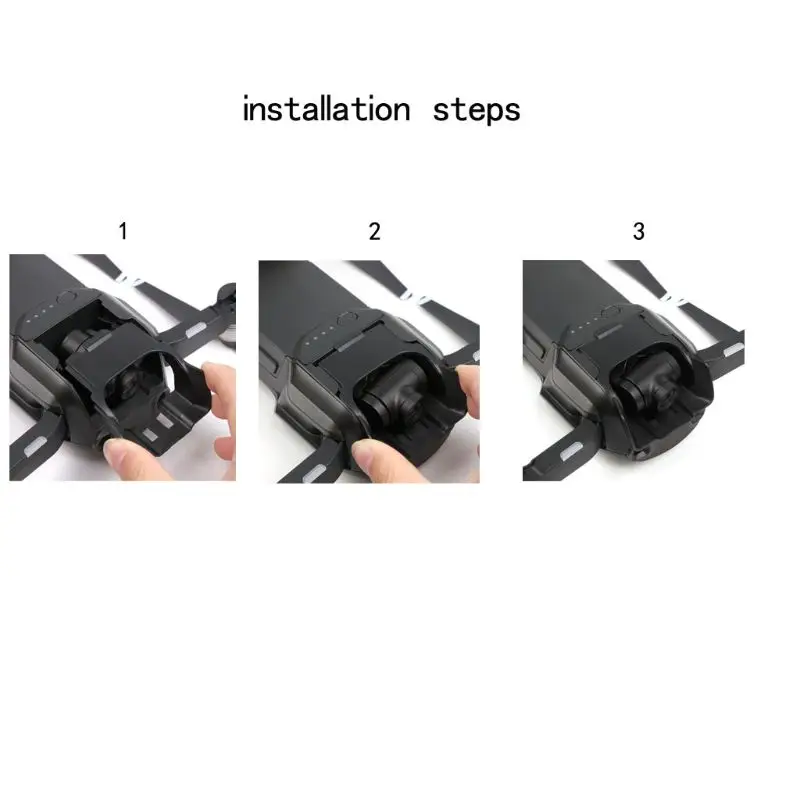 installation steps

1

2

3