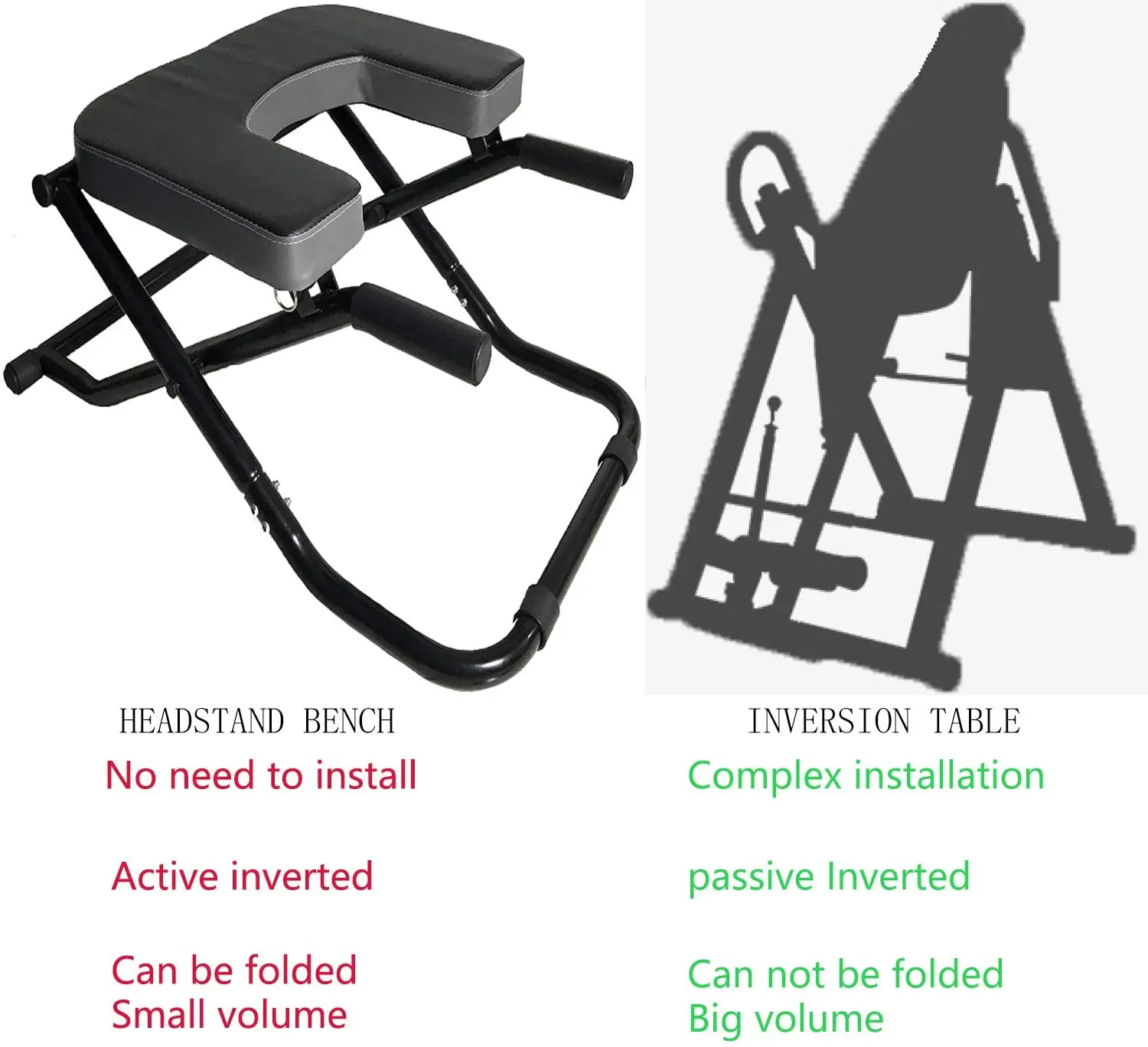 HEADSTAND BENCH

No need to install

Active inverted

Can be folded
Small volume

INVERSION TABLE

Complex installation

passive Inverted

Can not be folded
Big volume