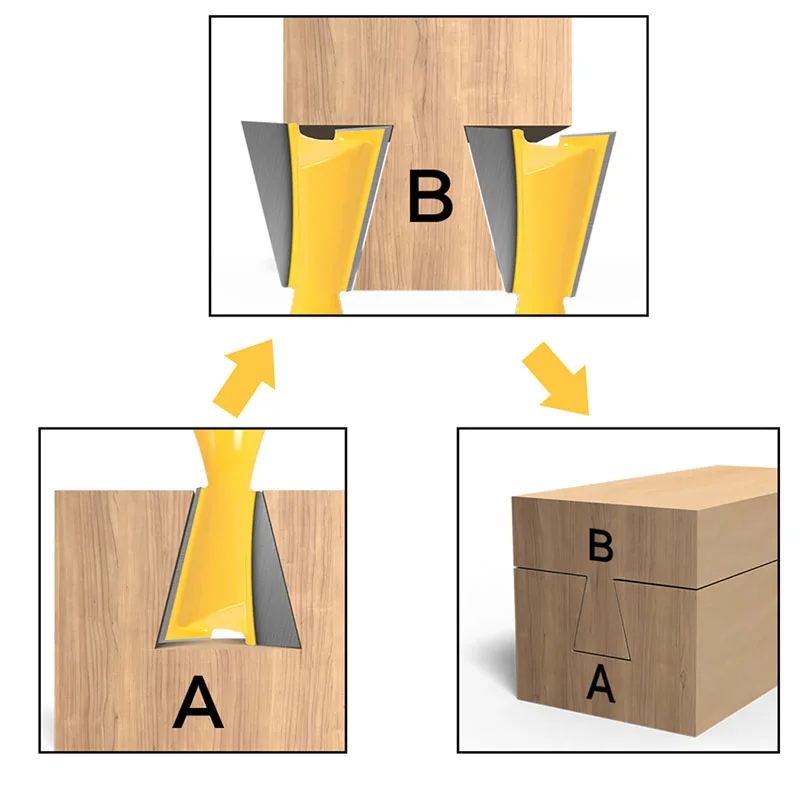 B

A

B

A