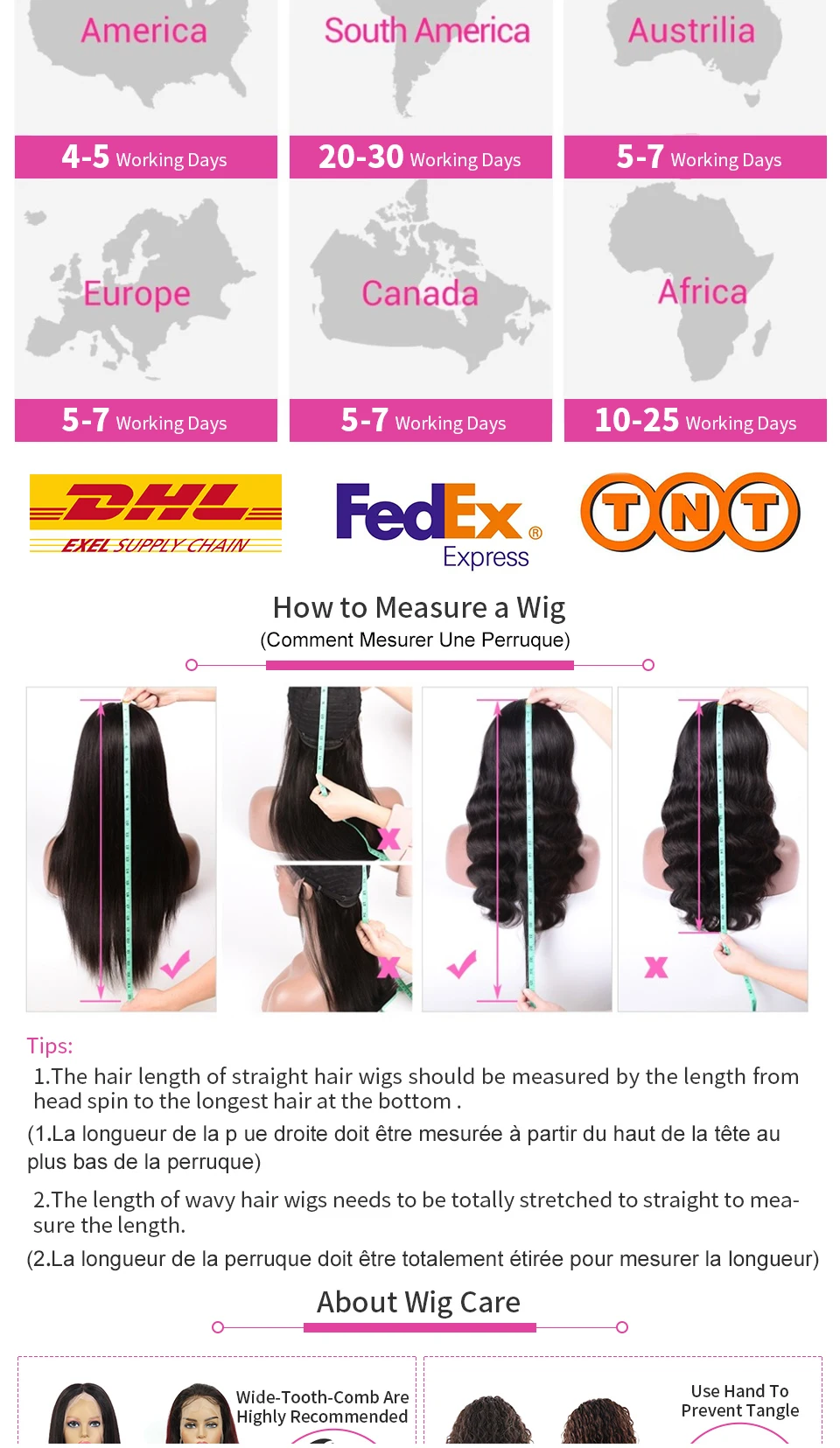 America

4-5 Working Days

South America

20-30 Working Days

Austrilia

5-7 Working Days

Europe

5-7 Working Days

Canada

5-7 Working Days

Africa

10-25 Working Days

DHL
EXEL SUPPLY CHAIN

FedEx® Express

TNT

How to Measure a Wig
(Comment Mesurer Une Perruque)

Tips:
1.The hair length of straight hair wigs should be measured by the length from head spin to the longest hair at the bottom .
(1.La longueur de la p ue droite doit être mesurée à partir du haut de la tête au plus bas de la perruque)
2.The length of wavy hair wigs needs to be totally stretched to straight to measure the length.
(2.La longueur de la perruque doit être totalement étirée pour mesurer la longueur)

About Wig Care

Wide-Tooth-Comb Are Highly Recommended

Use Hand To Prevent Tangle