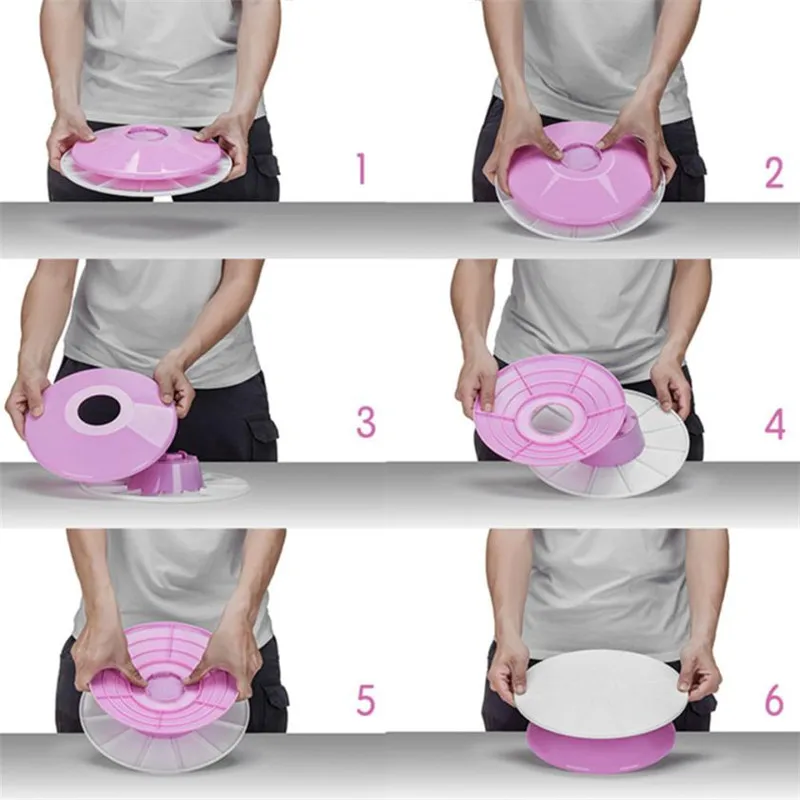 1

2

3

4

5

6