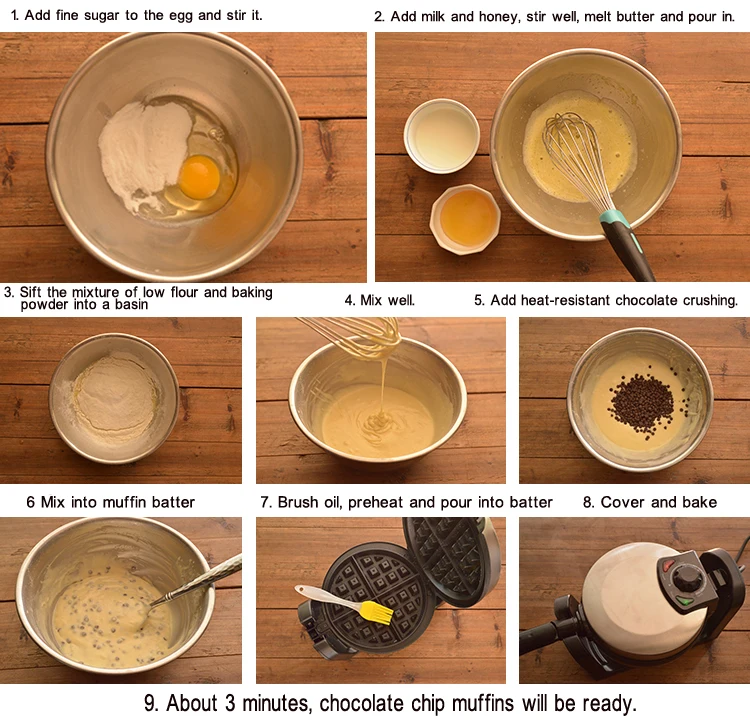 1. Add fine sugar to the egg and stir it.

2. Add milk and honey, stir well, melt butter and pour in.

3. Sift the mixture of low flour and baking powder into a basin

4. Mix well.

5. Add heat-resistant chocolate crushing.

6 Mix into muffin batter

7. Brush oil, preheat and pour into batter

8. Cover and bake

9. About 3 minutes, chocolate chip muffins will be ready.