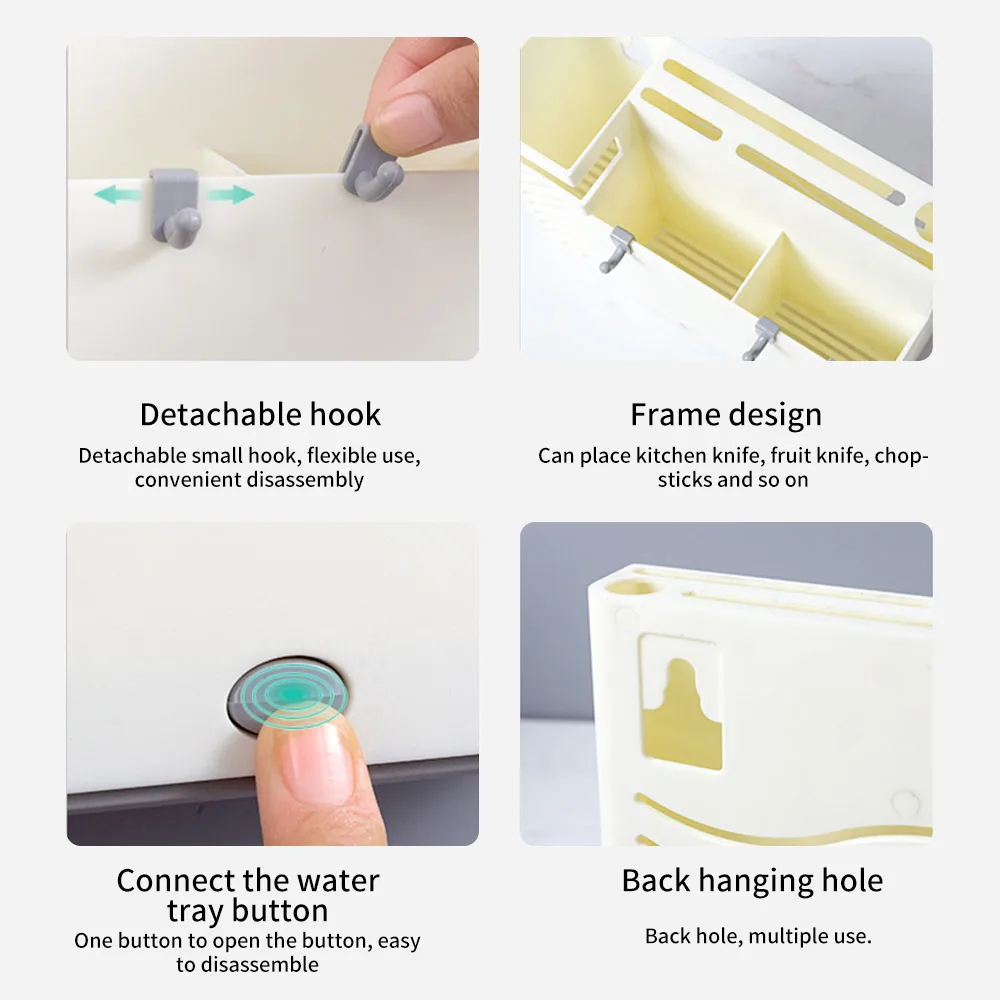 Detachable hook
Detachable small hook, flexible use, convenient disassembly

Frame design
Can place kitchen knife, fruit knife, chopsticks and so on

Connect the water tray button
One button to open the button, easy to disassemble

Back hanging hole
Back hole, multiple use.