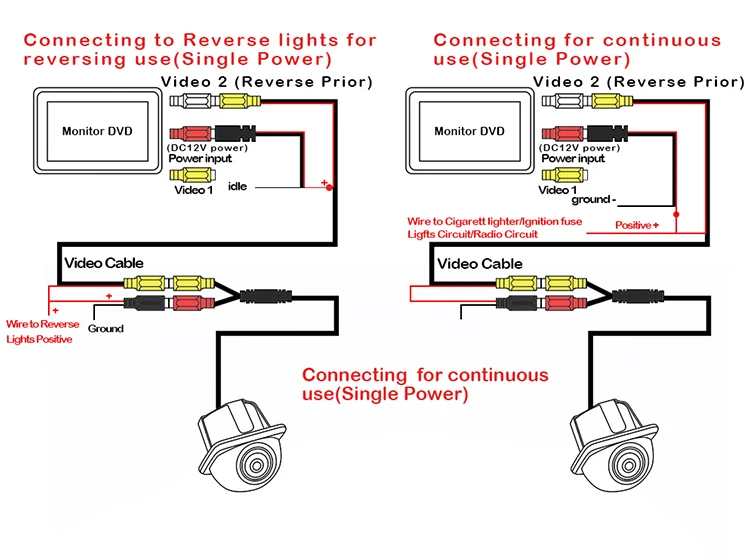 Connecting to Reverse lights for reversing use(Single Power)

Video 2 (Reverse Prior)

Monitor DVD

(DC12V power)
Power input

Video 1

idle

+

Video Cable

+

+

Wire to Reverse Lights Positive

Ground

Connecting for continuous use(Single Power)

Video 2 (Reverse Prior)

Monitor DVD

(DC12V power)
Power input

Video 1

ground -

Wire to Cigarett lighter/Ignition fuse Ligfts Circuit/Radio Circuit

Positive +

Video Cable

Connecting for continuous use(Single Power)