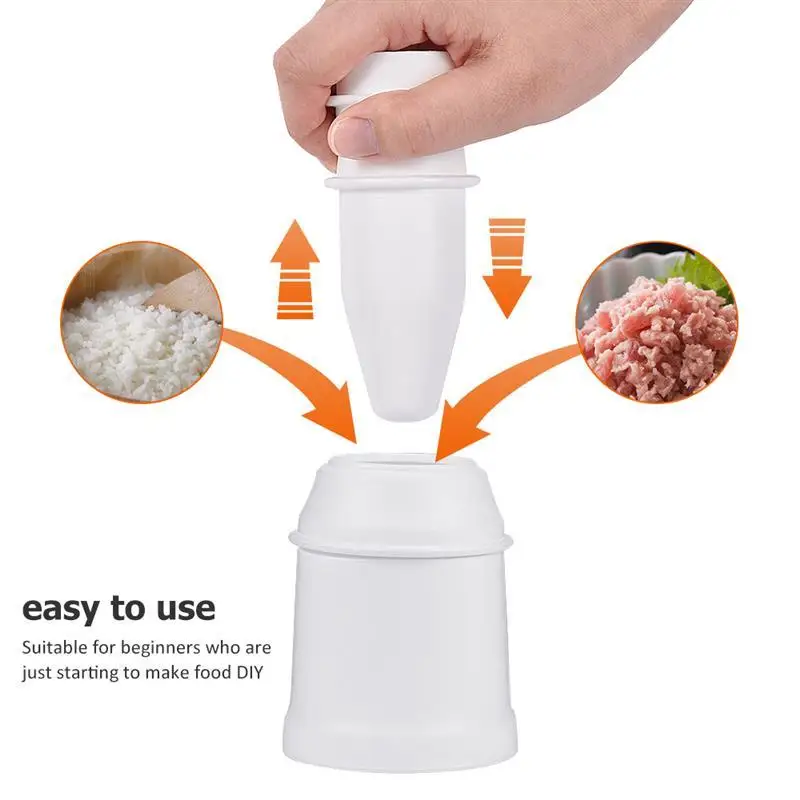 easy to use

Suitable for beginners who are just starting to make food DIY