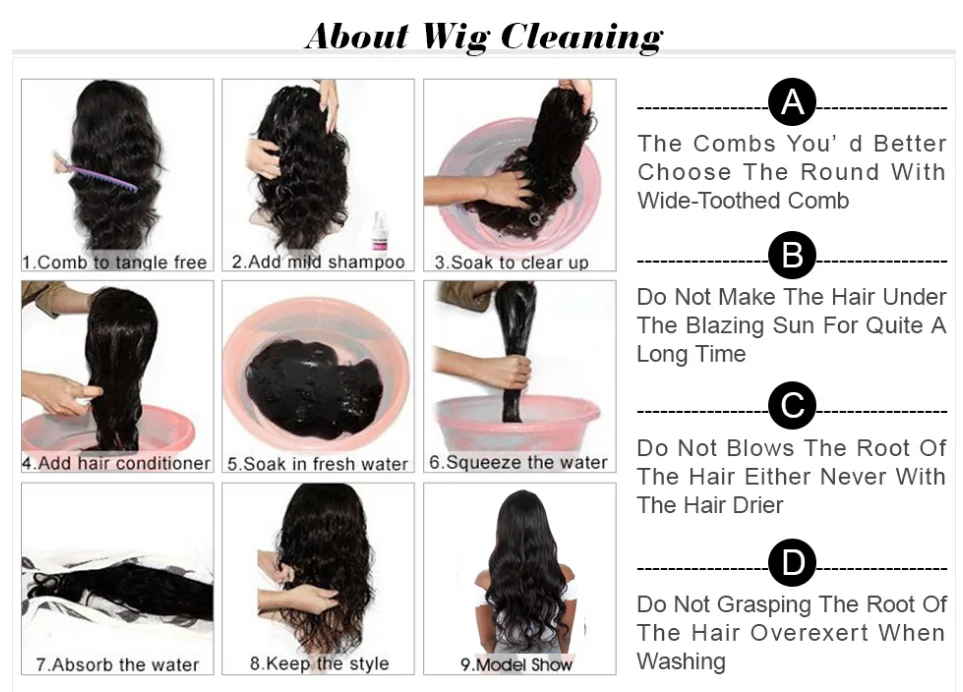 About Wig Cleaning

1.Comb to tangle free
2.Add mild shampoo
3.Soak to clear up
4.Add hair conditioner
5.Soak in fresh water
6.Squeeze the water
7.Absorb the water
8.Keep the style
9.Model Show

A
The Combs You' d Better Choose The Round With Wide-Toothed Comb

B
Do Not Make The Hair Under The Blazing Sun For Quite A Long Time

C
Do Not Blows The Root Of The Hair Either Never With The Hair Drier

D
Do Not Grasping The Root Of The Hair Overexert When Washing