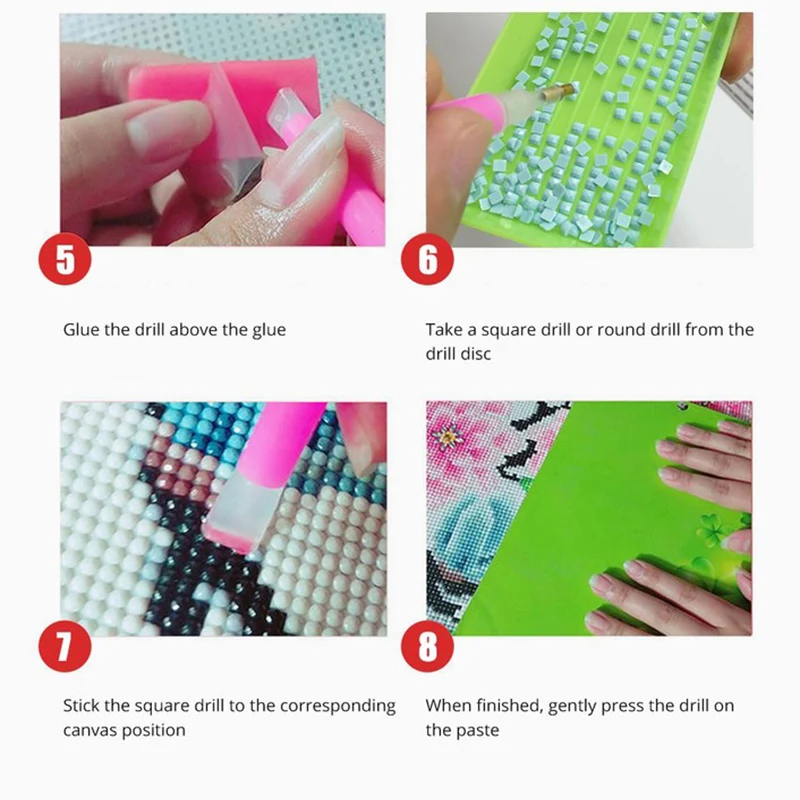 5

Glue the drill above the glue

6

Take a square drill or round drill from the drill disc

7

Stick the square drill to the corresponding canvas position

8

When finished, gently press the drill on the paste