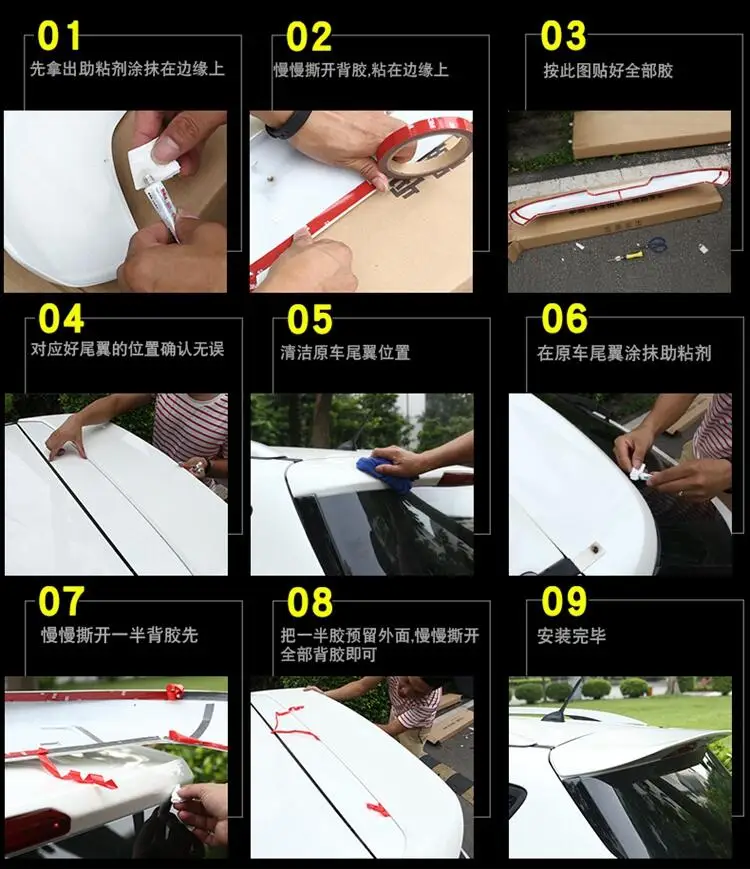 01
先拿出助粘剂涂抹在边缘上

02
慢慢撕开背胶,粘在边缘上

03
按此图贴好全部胶

04
对应好尾翼的位置确认无误

05
清洁原车尾翼位置

06
在原车尾翼涂抹助粘剂

07
慢慢撕开一半背胶先

08
把一半胶预留外面,慢慢撕开全部背胶即可

09
安装完毕