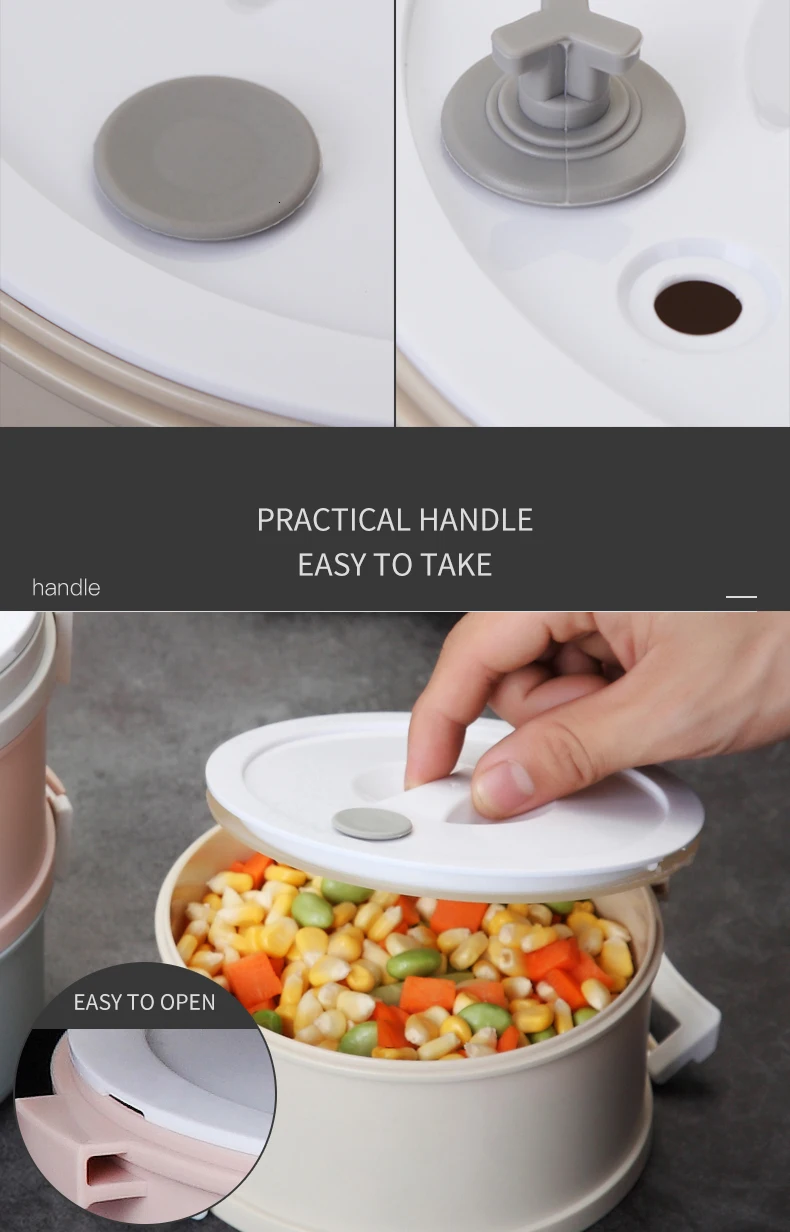 PRACTICAL HANDLE
EASY TO TAKE

handle

EASY TO OPEN