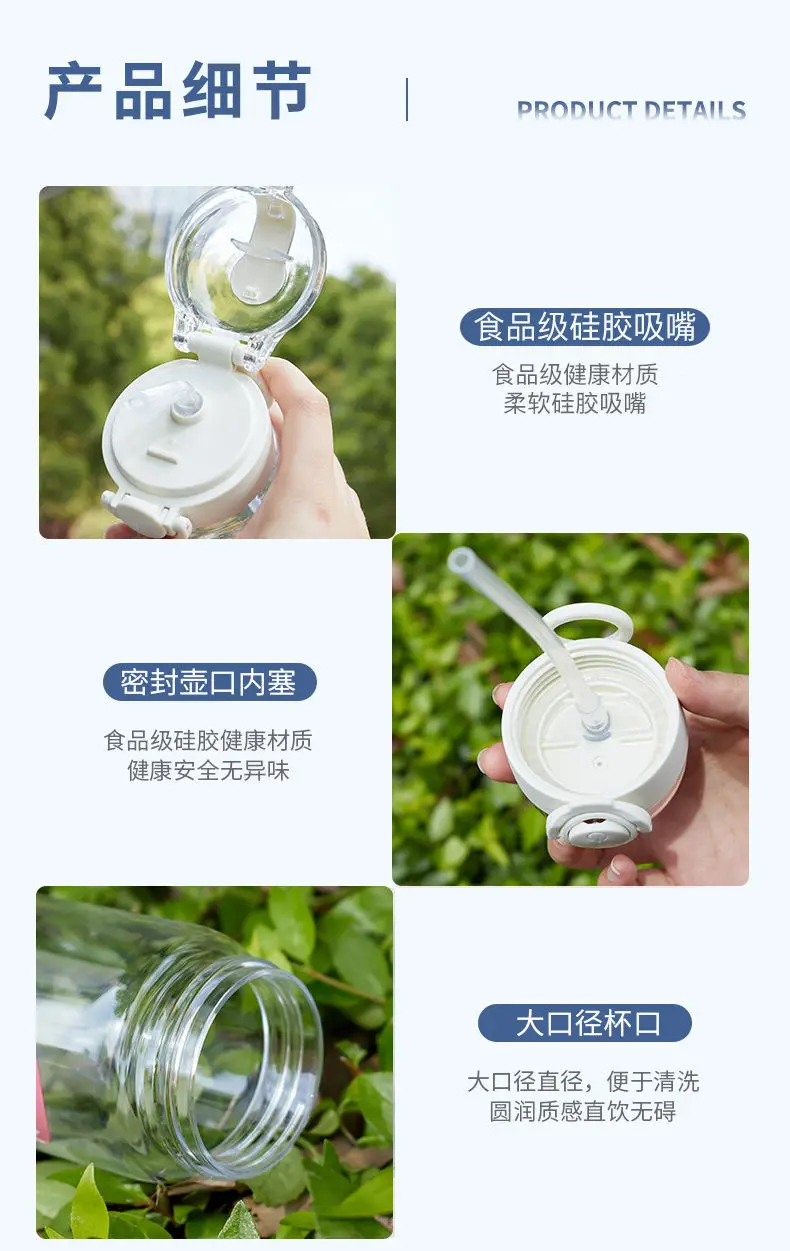 产品细节

PRODUCT DETAILS

食品级硅胶吸嘴

食品级健康材质
柔软硅胶吸嘴

密封壶口内塞

食品级硅胶健康材质
健康安全无异味

大口径杯口

大口径直径，便于清洗
圆润质感直饮无碍