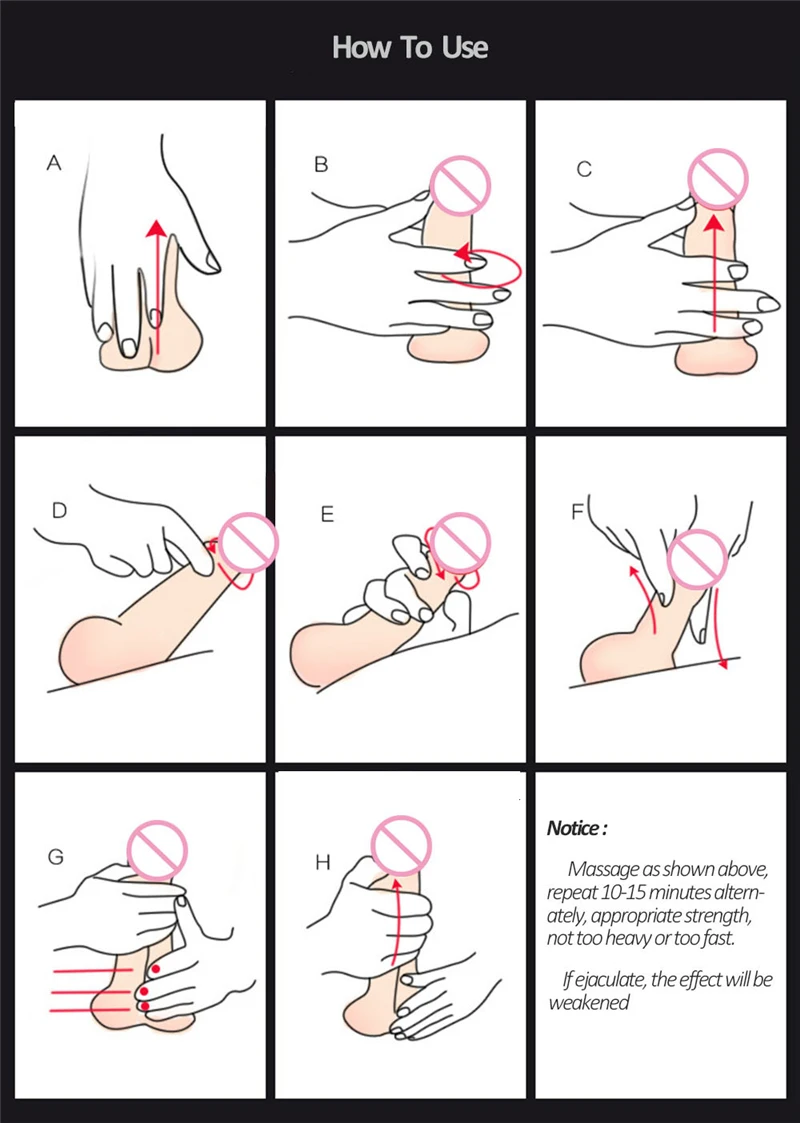 How To Use

A

B

C

D

E

F

G

H

Notice :

Massage as shown above, repeat 10-15 minutes alternately, appropriate strength, not too heavy or too fast.

If ejaculate, the effect will be weakened