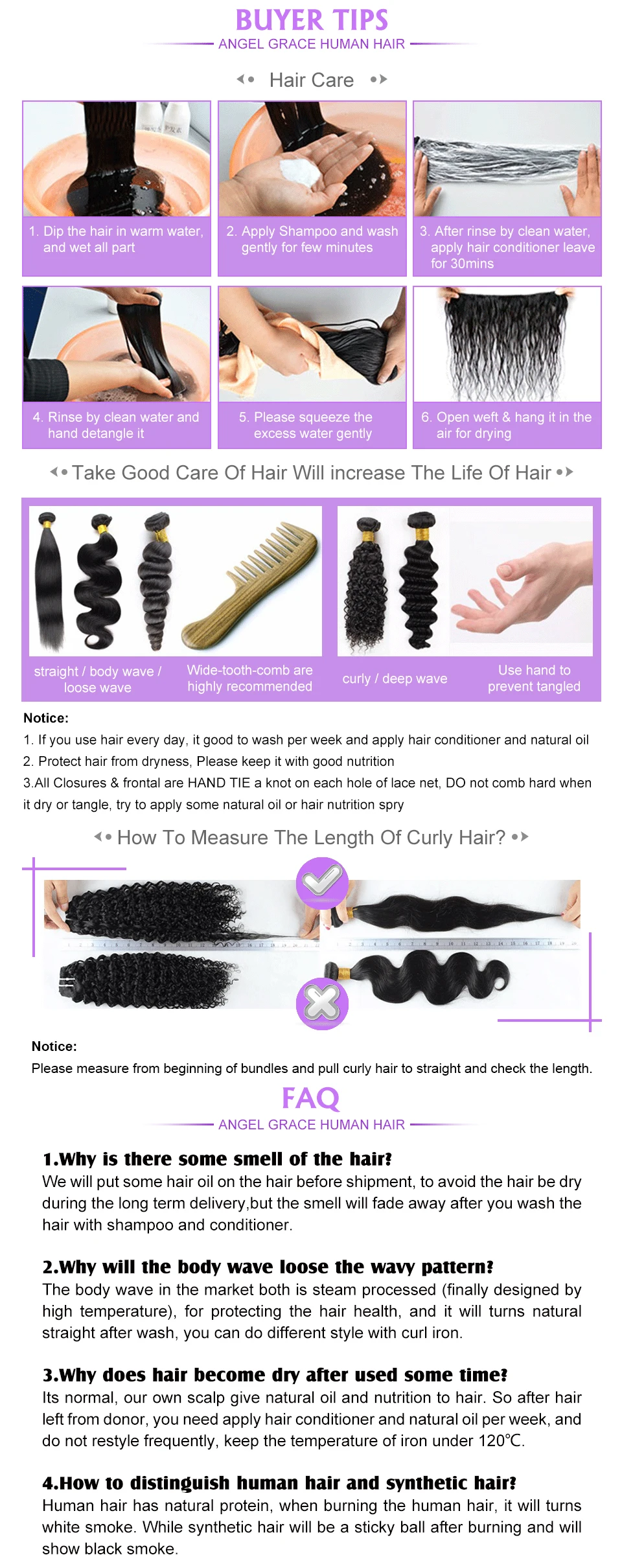 BUYER TIPS
ANGEL GRACE HUMAN HAIR

Hair Care

1. Dip the hair in warm water, and wet all part

2. Apply Shampoo and wash gently for few minutes

3. After rinse by clean water, apply hair conditioner leave for 30mins

4. Rinse by clean water and hand detangle it

5. Please squeeze the excess water gently

6. Open weft & hang it in the air for drying

Take Good Care Of Hair Will increase The Life Of Hair

straight / body wave / loose wave

Wide-tooth-comb are highly recommended

curly / deep wave

Use hand to prevent tangled

Notice:
1. If you use hair every day, it good to wash per week and apply hair conditioner and natural oil
2. Protect hair from dryness, Please keep it with good nutrition
3.All Closures & frontal are HAND TIE a knot on each hole of lace net, DO not comb hard when it dry or tangle, try to apply some natural oil or hair nutrition spry

How To Measure The Length Of Curly Hair?

Notice:
Please measure from beginning of bundles and pull curly hair to straight and check the length.

FAQ
ANGEL GRACE HUMAN HAIR

1.Why is there some smell of the hair?
We will put some hair oil on the hair before shipment, to avoid the hair be dry during the long term delivery,but the smell will fade away after you wash the hair with shampoo and conditioner.

2.Why will the body wave loose the wavy pattern?
The body wave in the market both is steam processed (finally designed by high temperature), for protecting the hair health, and it will turns natural straight after wash, you can do different style with curl iron.

3.Why does hair become dry after used some time?
Its normal, our own scalp give natural oil and nutrition to hair. So after hair left from donor, you need apply hair conditioner and natural oil per week, and do not restyle frequently, keep the temperature of iron under 120℃.

4.How to distinguish human hair and synthetic hair?
Human hair has natural protein, when burning the human hair, it will turns white smoke. While synthetic hair will be a sticky ball after burning and will show black smoke.