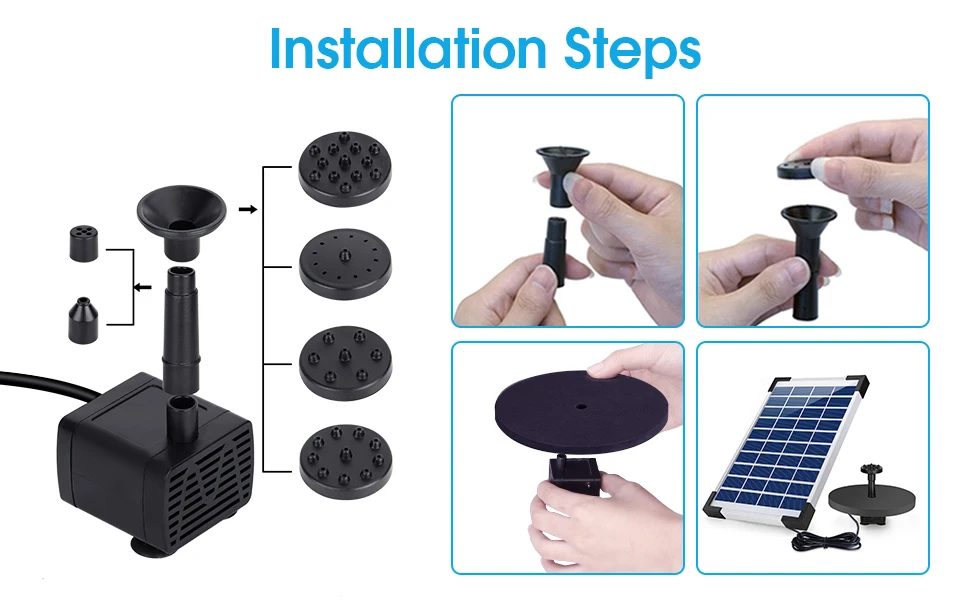 Installation Steps