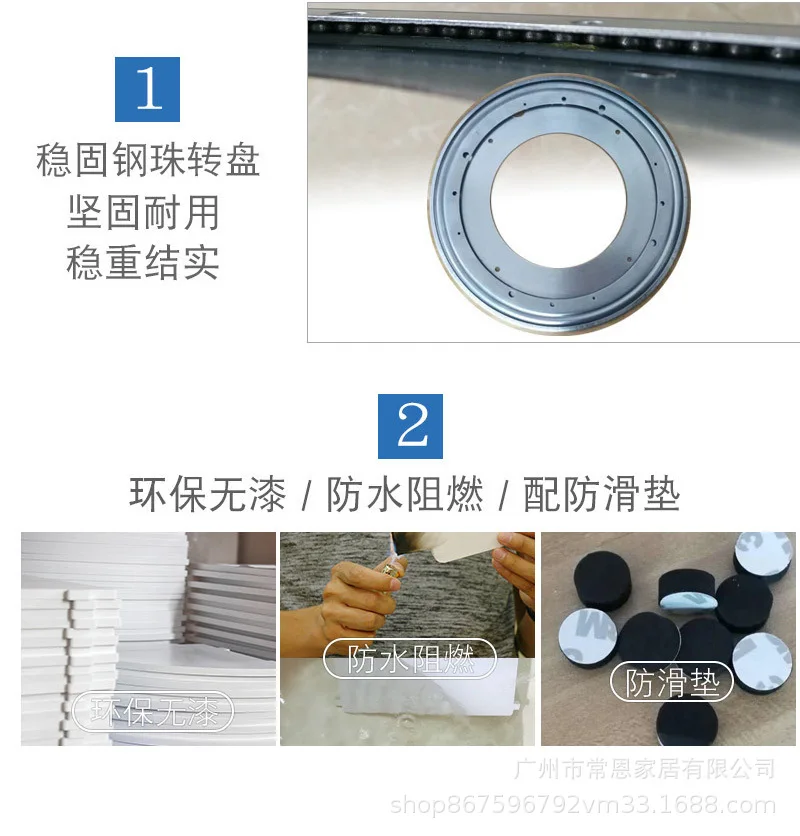 1

稳固钢珠转盘
坚固耐用
稳重结实

2

环保无漆 / 防水阻燃 / 配防滑垫

环保无漆

防水阻燃

防滑垫

广州市常恩家居有限公司
shop867596792vm33.1688.com